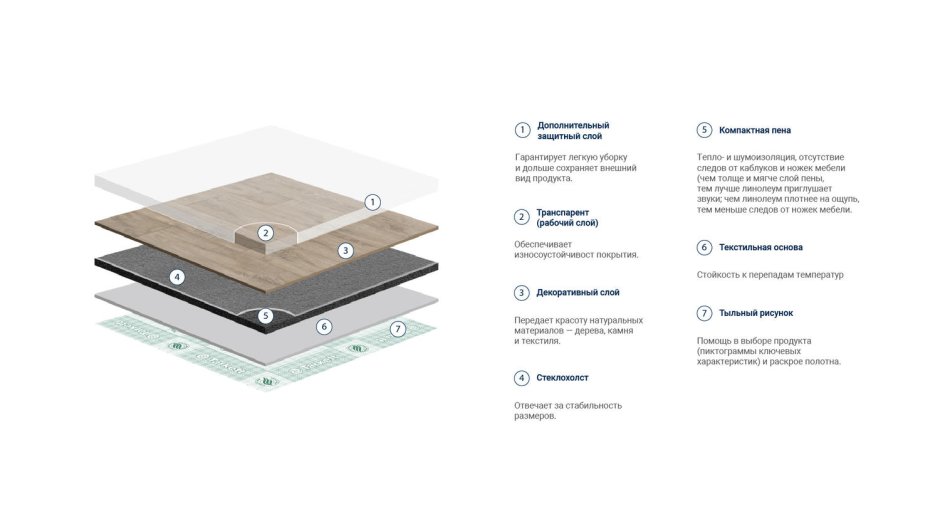 1
2
3
4
5
6
7

1 Дополнительный защитный слой

Гарантирует легкую уборку и дольше сохраняет внешний вид продукта.

2 Транспарент (рабочий слой)

Обеспечивает износоустойчивост покрытия.

3 Декоративный слой

Передает красоту натуральных материалов — дерева, камня и текстиля.

4 Стеклохолст

Отвечает за стабильность размеров.

5 Компактная пена

Тепло- и шумоизоляция, отсутствие следов от каблуков и ножек мебели (чем толще и мягче слой пены, тем лучше линолеум приглушает звуки; чем линолеум плотнее на ощупь, тем меньше следов от ножек мебели.

6 Текстильная основа

Стойкость к перепадам температур

7 Тыльный рисунок

Помощь в выборе продукта (пиктограммы ключевых характеристик) и раскрое полотна.