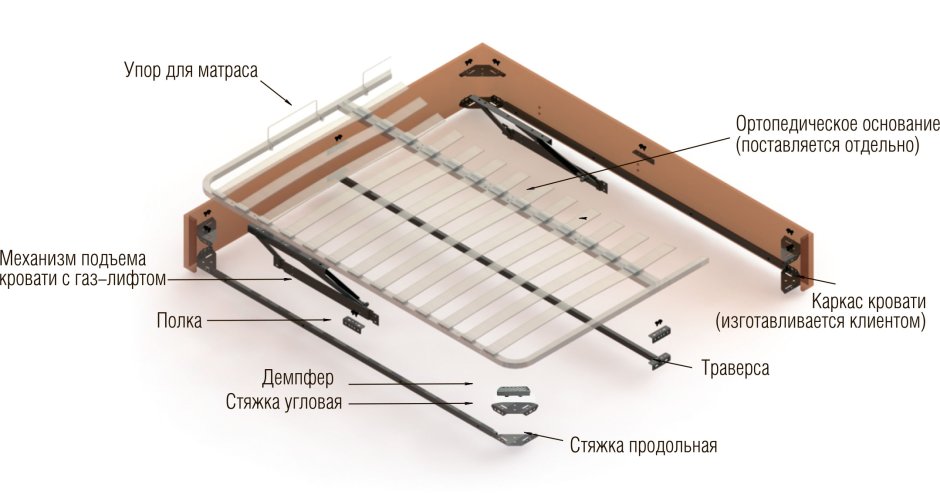 Упор для матраса

Ортопедическое основание (поставляется отдельно)

Механизм подъема кровати с газ–лифтом

Каркас кровати (изготавливается клиентом)

Полка

Траверса

Демпфер

Стяжка угловая

Стяжка продольная