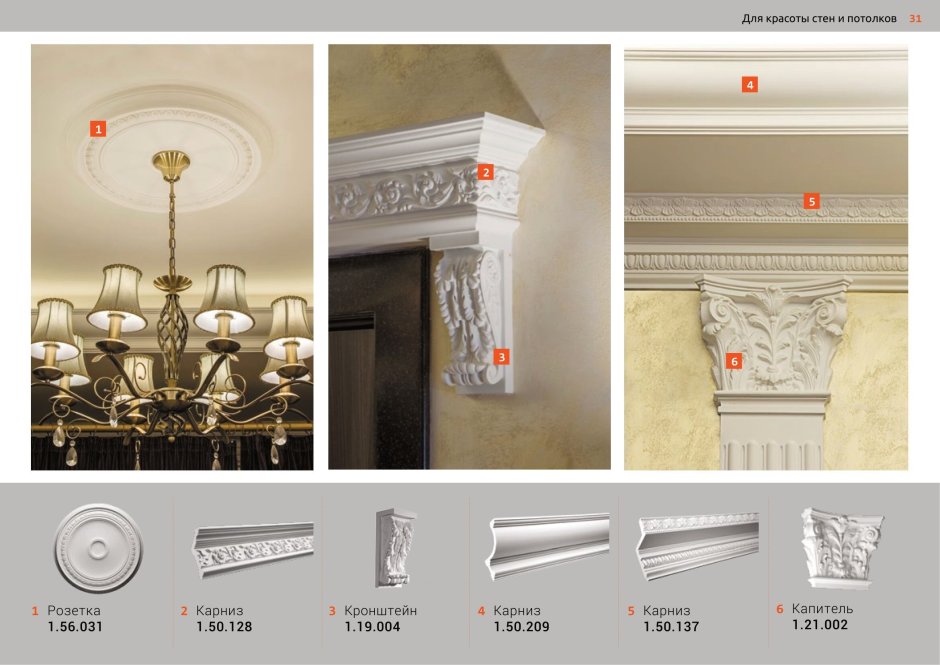 Для красоты стен и потолков 31

1

2

3

4

5

6

1 Розетка
1.56.031

2 Карниз
1.50.128

3 Кронштейн
1.19.004

4 Карниз
1.50.209

5 Карниз
1.50.137

6 Капитель
1.21.002