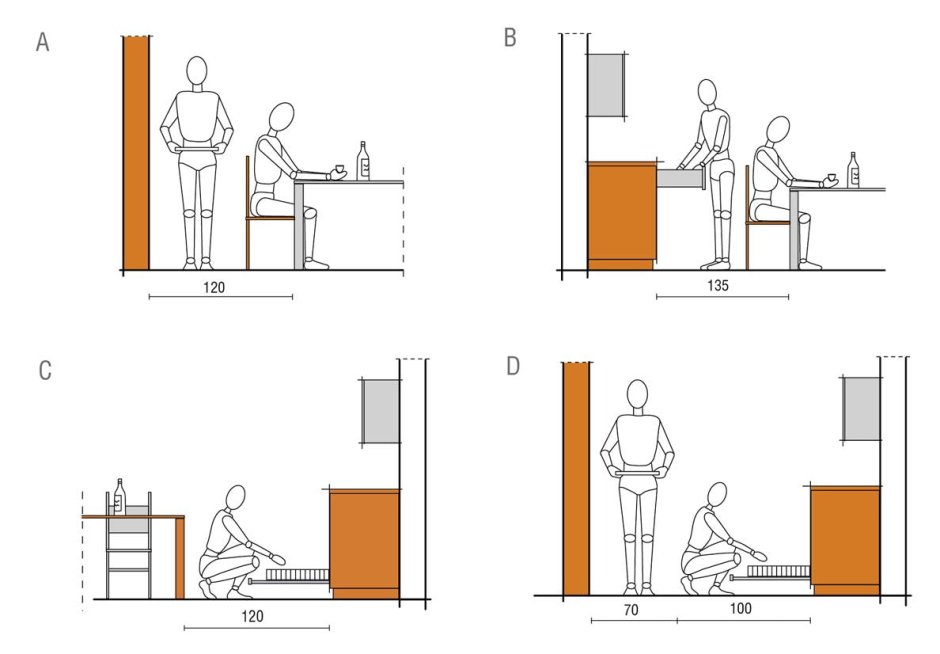 A

120

B

135

C

120

D

70

100