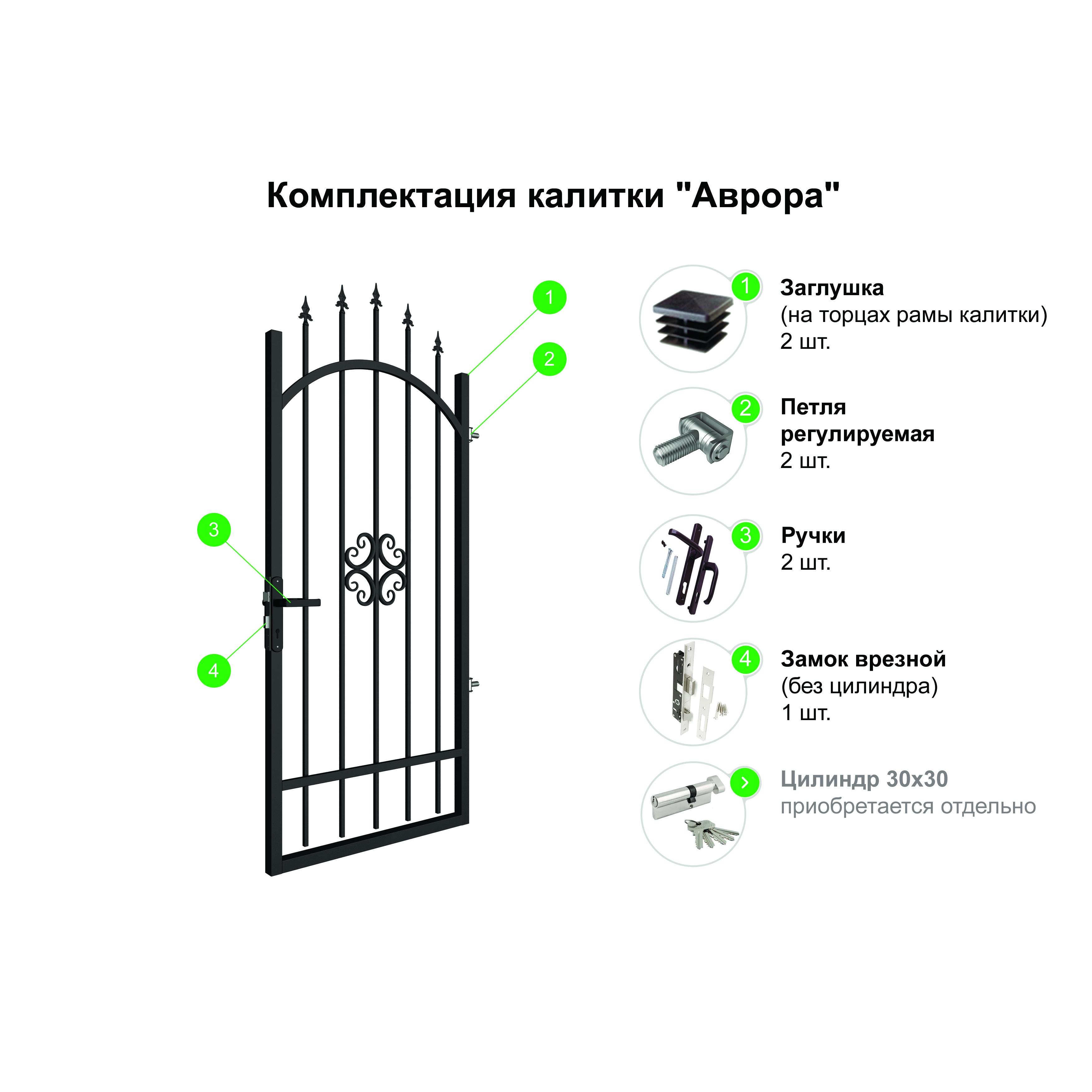 Комплектация калитки "Аврора"

1
2
3
4

1 Заглушка
(на торцах рамы калитки)
2 шт.

2 Петля регулируемая
2 шт.

3 Ручки
2 шт.

4 Замок врезной
(без цилиндра)
1 шт.

Цилиндр 30х30
приобретается отдельно