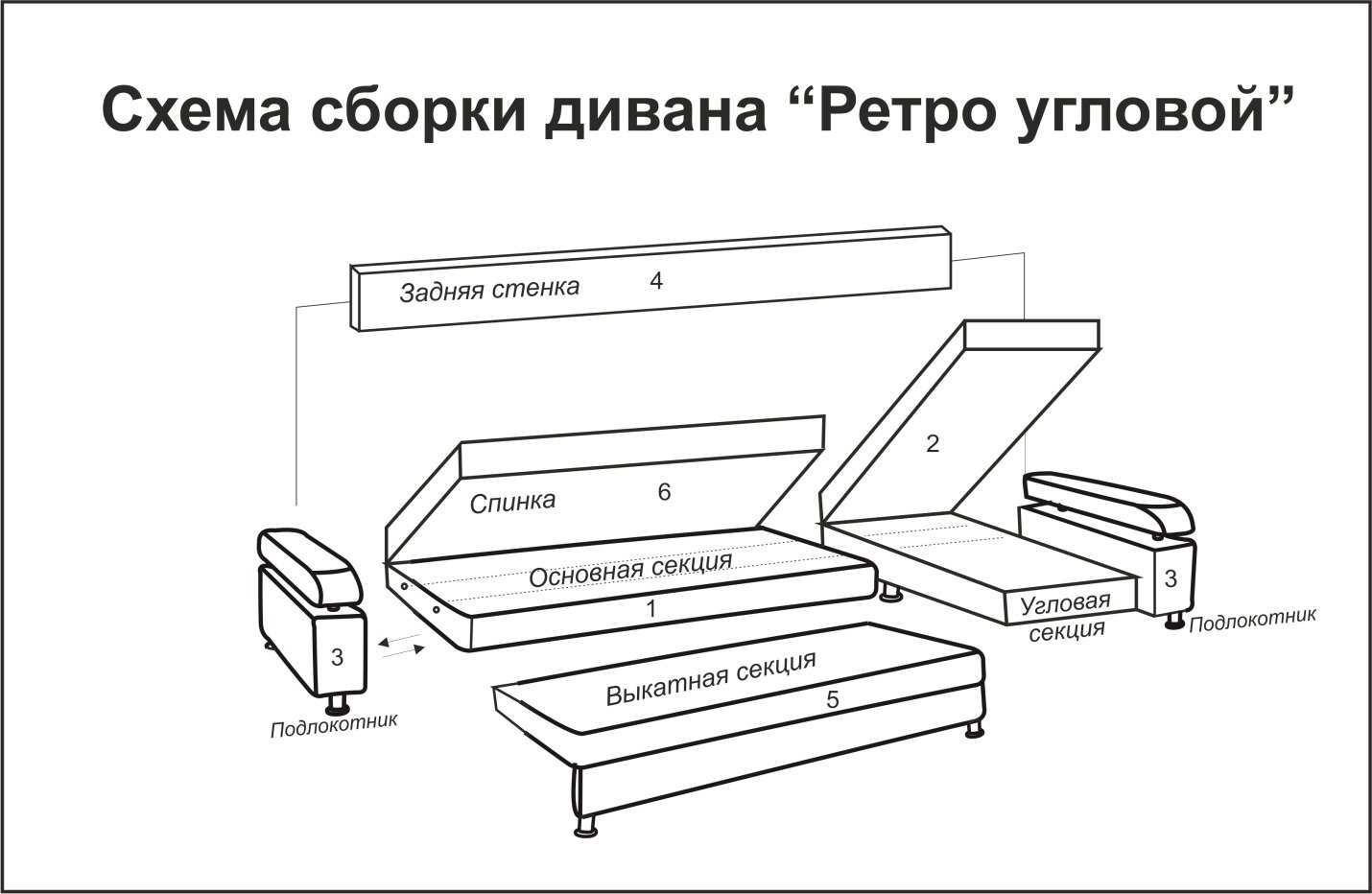 Схема сборки дивана “Ретро угловой”

Задняя стенка 4

2

Спинка 6

Основная секция

1

3

Подлокотник

Угловая секция

3

Подлокотник

Выкатная секция

5