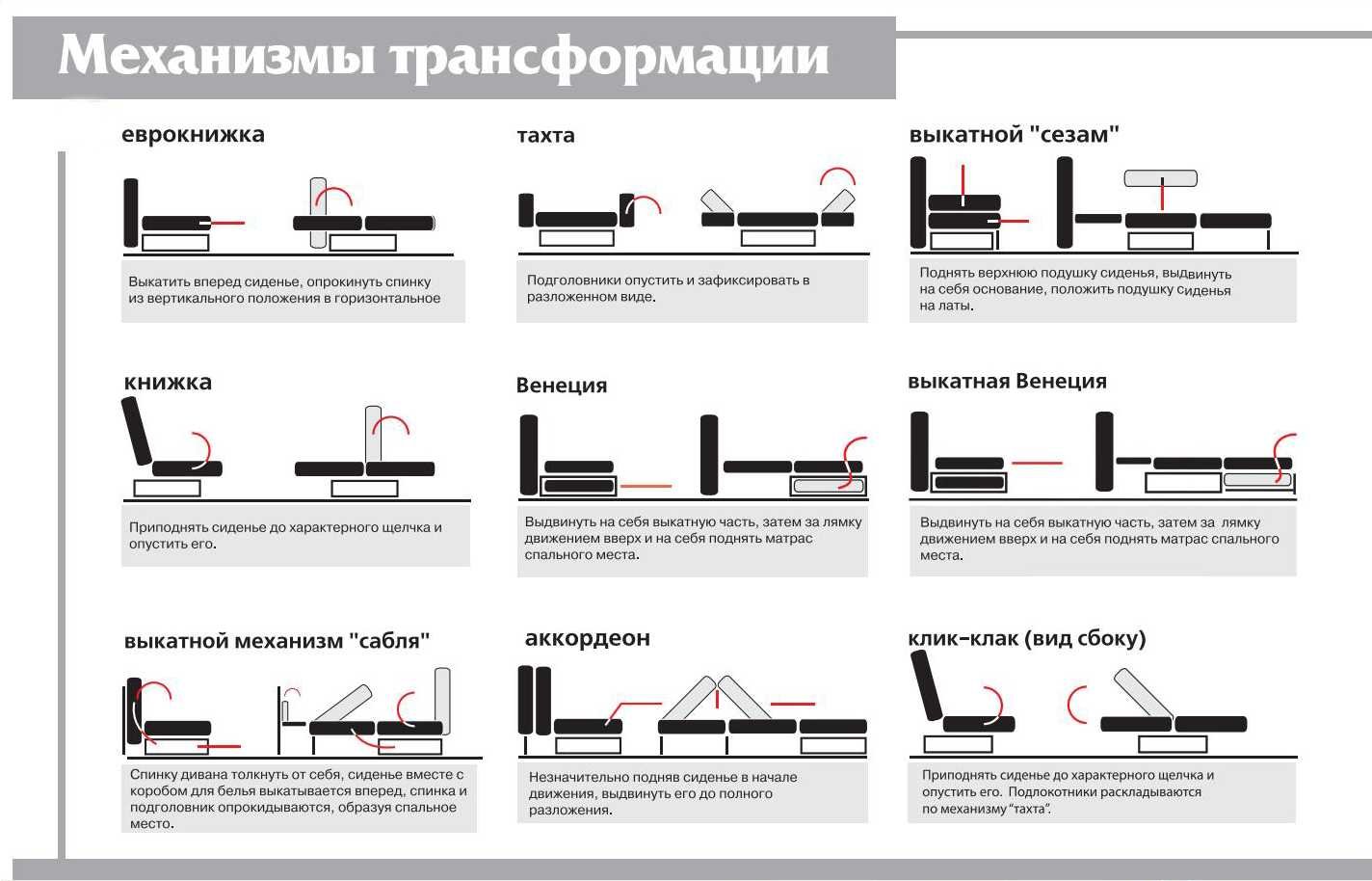 Механизмы трансформации

еврокнижка

Выкатить вперед сиденье, опрокинуть спинку из вертикального положения в горизонтальное

тахта

Подголовники опустить и зафиксировать в разложенном виде.

выкатной "сезам"

Поднять верхнюю подушку сиденья, выдвинуть на себя основание, положить подушку сиденья на латы.

книжка

Приподнять сиденье до характерного щелчка и опустить его.

Венеция

Выдвинуть на себя выкатную часть, затем за лямку движением вверх и на себя поднять матрас спального места.

выкатная Венеция

Выдвинуть на себя выкатную часть, затем за лямку движением вверх и на себя поднять матрас спального места.

выкатной механизм "сабля"

Спинку дивана толкнуть от себя, сиденье вместе с коробом для белья выкатывается вперед, спинка и подголовник опрокидываются, образуя спальное место.

аккордеон

Незначительно подняв сиденье в начале движения, выдвинуть его до полного разложения.

клик-клак (вид сбоку)

Приподнять сиденье до характерного щелчка и опустить его. Подлокотники раскладываются по механизму "тахта".