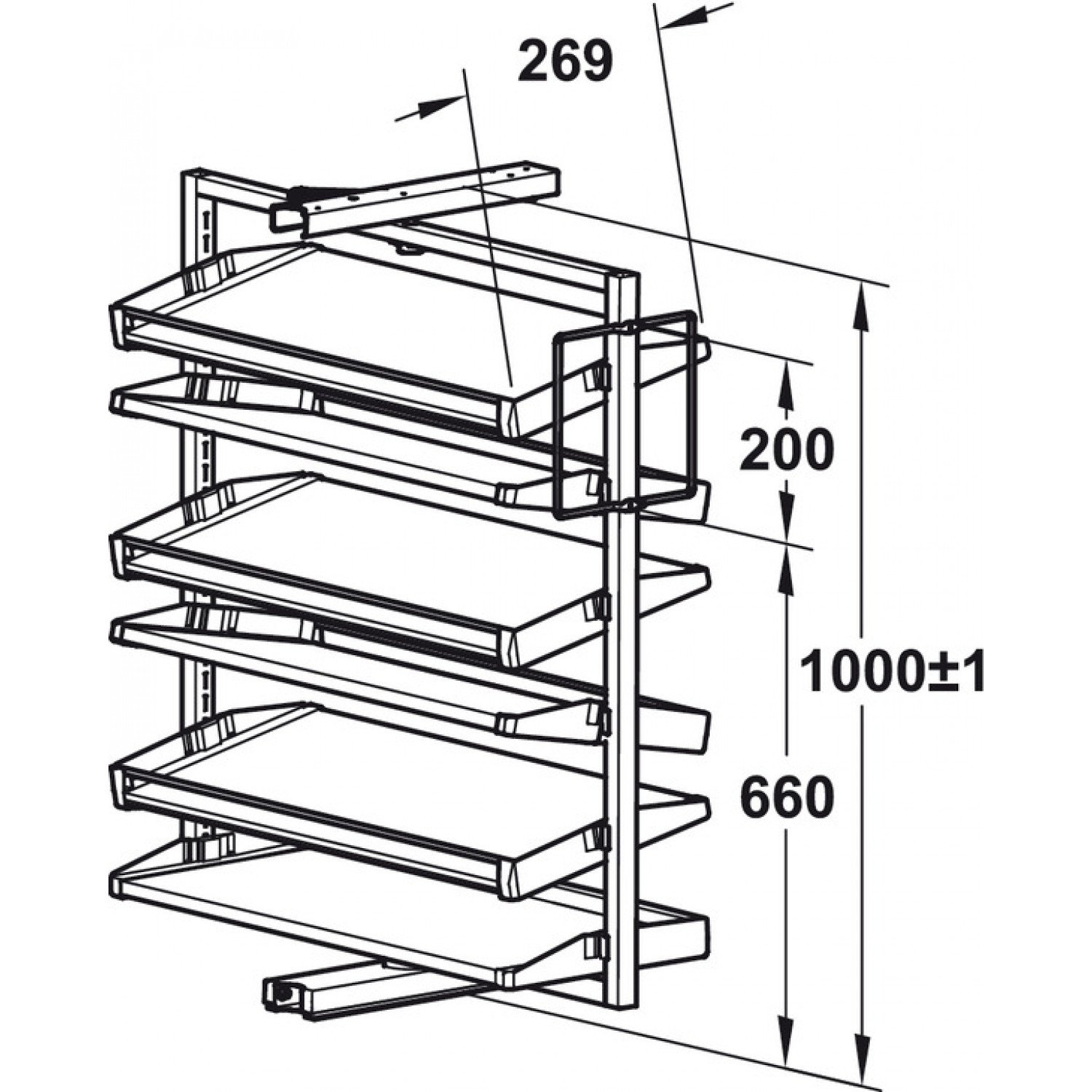 269

200

1000±1

660