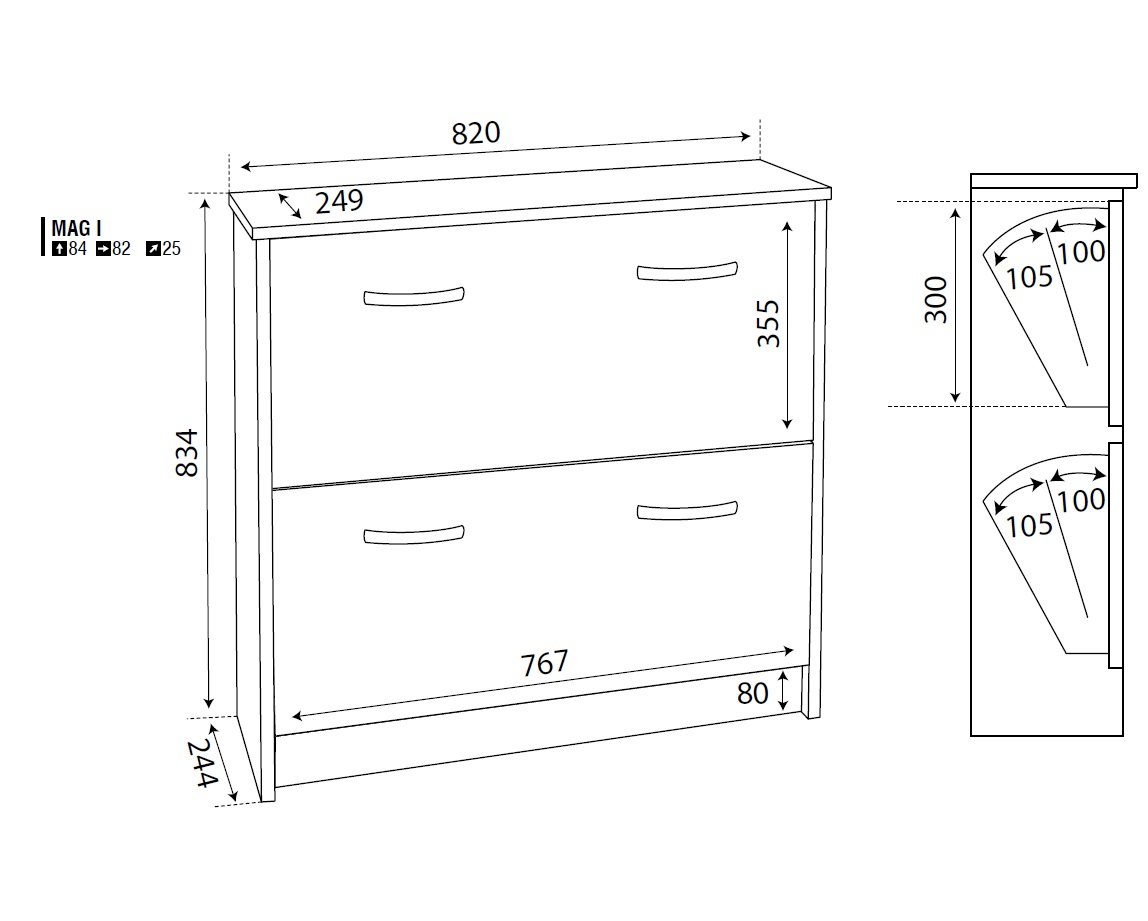 MAG I
84 82 25

820
249
834
355
767
80
244

300
105
100
105
100