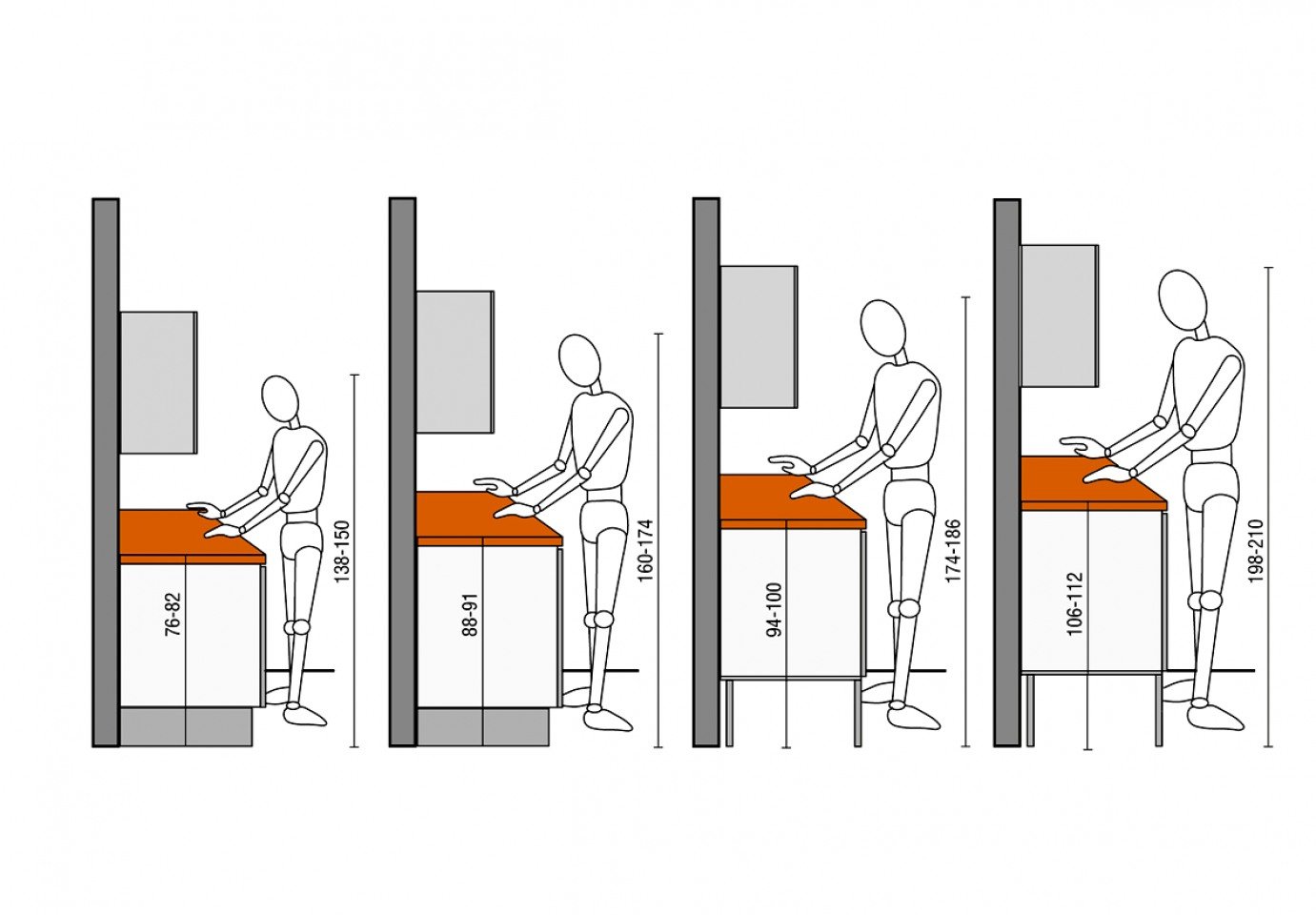 76-82
138-150
88-91
160-174
94-100
174-186
106-112
198-210