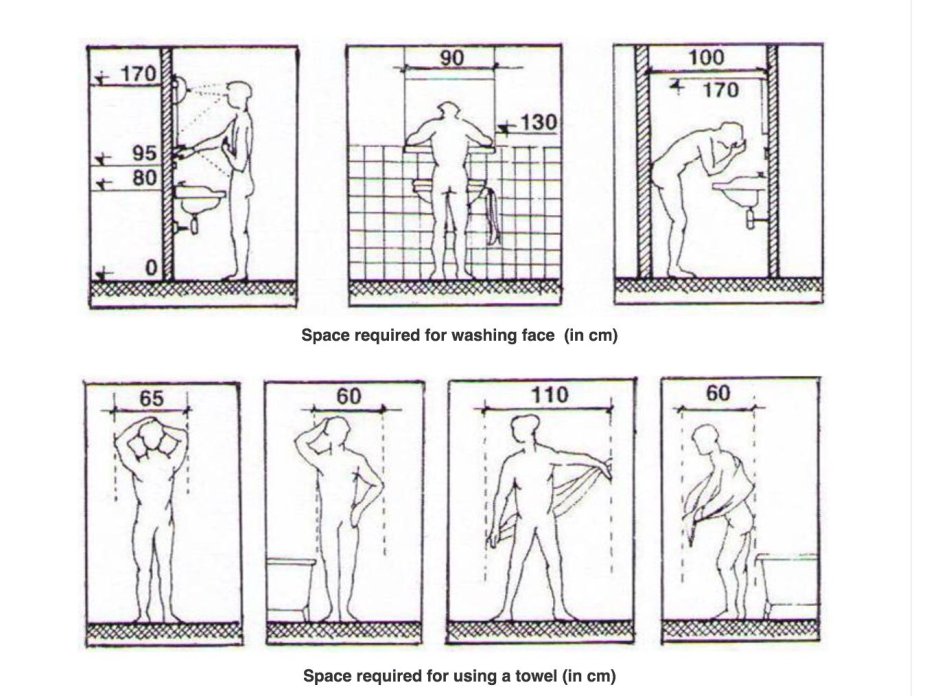 170
95
80
0

90
130

100
170

Space required for washing face (in cm)

65

60

110

60

Space required for using a towel (in cm)