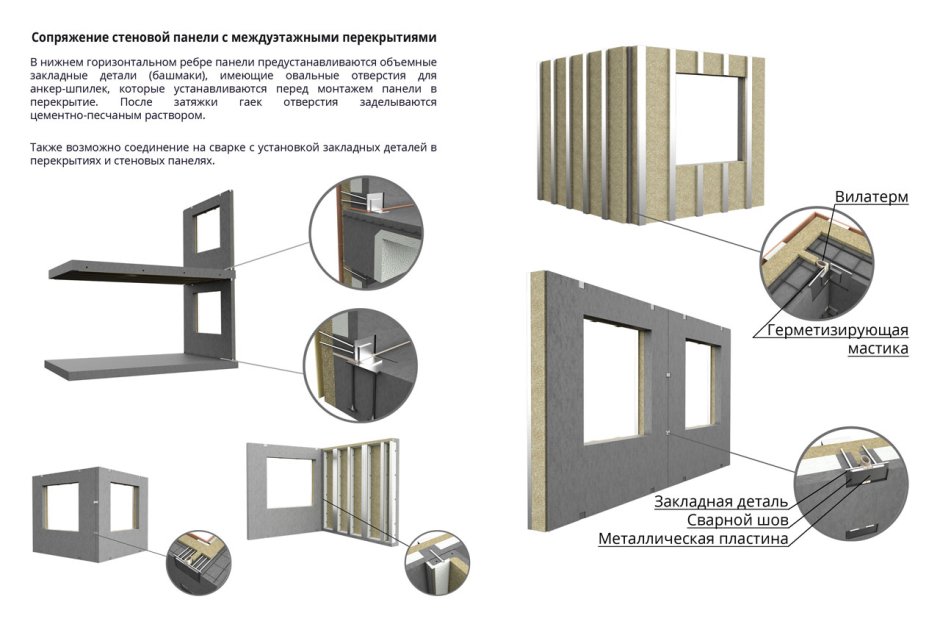 Сопряжение стеновой панели с междуэтажными перекрытиями

В нижнем горизонтальном ребре панели предустанавливаются объемные закладные детали (башмаки), имеющие овальные отверстия для анкер-шпилек, которые устанавливаются перед монтажем панели в перекрытие. После затяжки гаек отверстия заделываются цементно-песчаным раствором.

Также возможно соединение на сварке с установкой закладных деталей в перекрытиях и стеновых панелях.

Вилатерм

Герметизирующая мастика

Закладная деталь

Сварной шов

Металлическая пластина