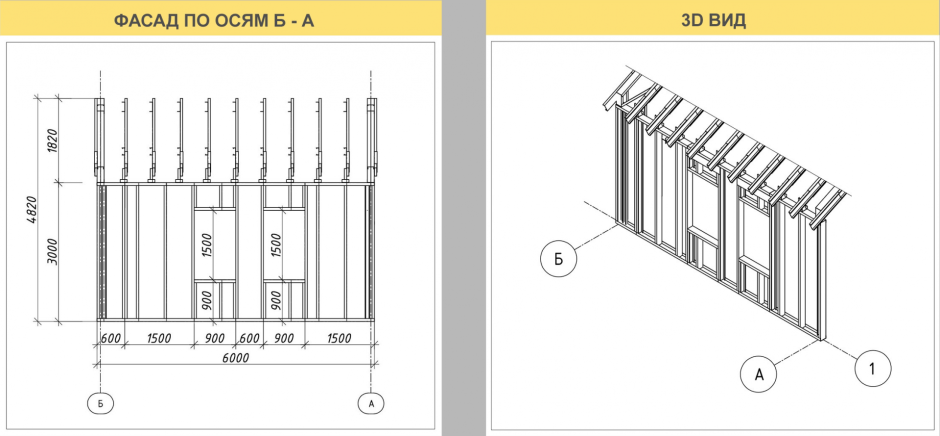 ФАСАД ПО ОСЯМ Б - А

1820

4820

3000

1500

1500

900

900

600 1500 900 600 900 1500

6000

Б

А

3D ВИД

Б

А

1