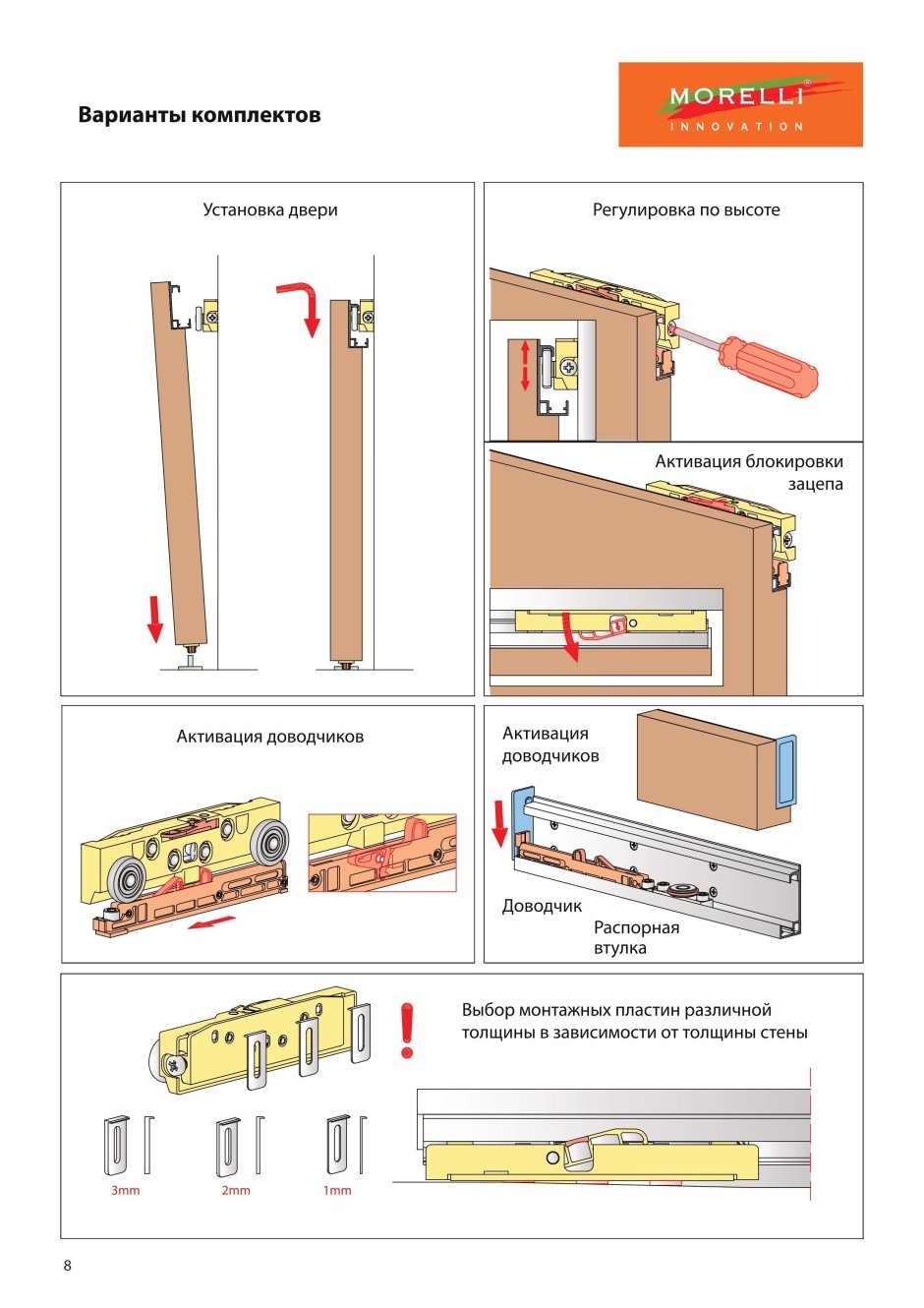 Варианты комплектов

MORELLI®
INNOVATION

Установка двери

Регулировка по высоте

Активация блокировки зацепа

Активация доводчиков

Активация доводчиков

Доводчик

Распорная втулка

Выбор монтажных пластин различной толщины в зависимости от толщины стены

3mm

2mm

1mm

8