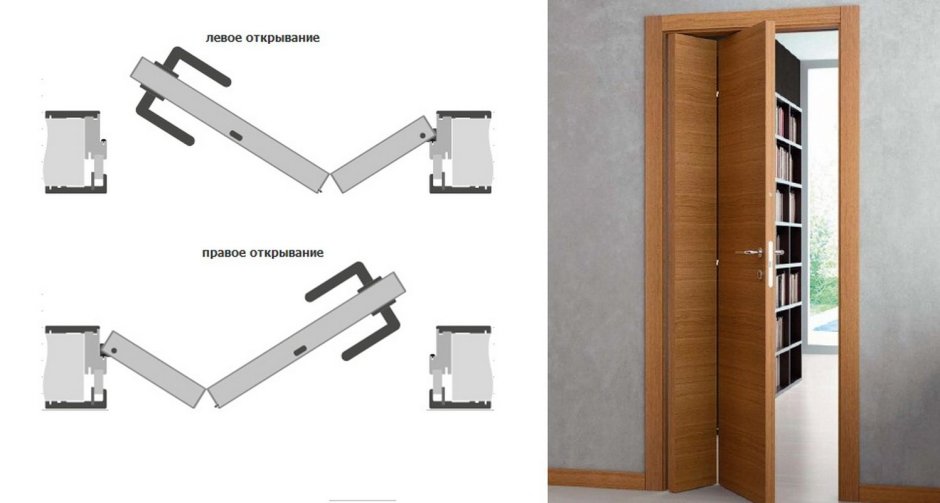 левое открывание

правое открывание