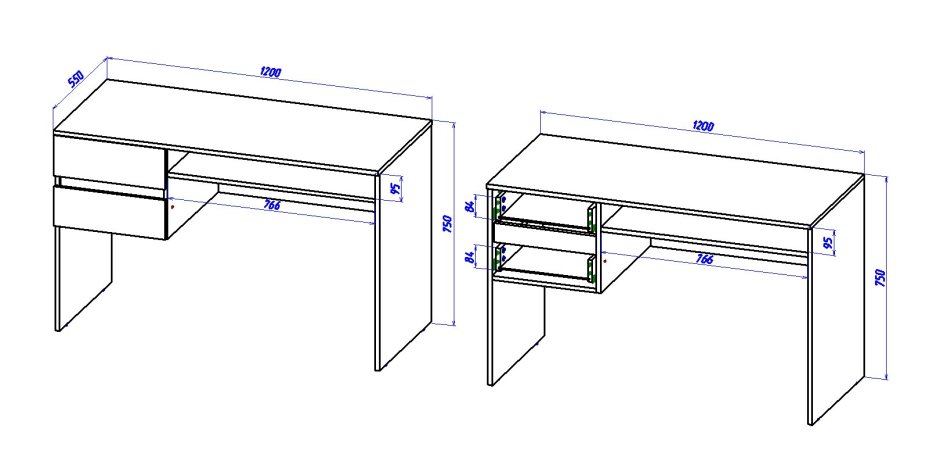 550
1200
95
766
750

1200
84
84
95
766
750