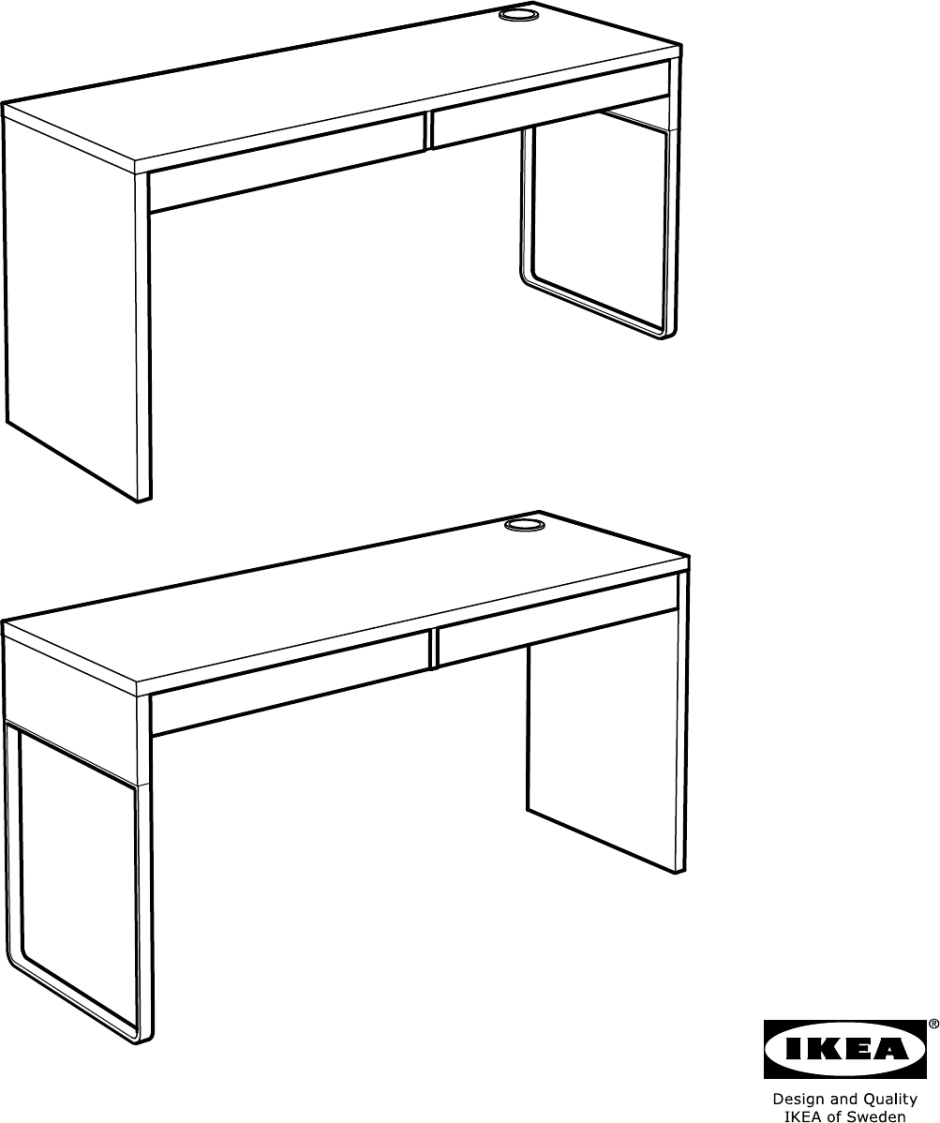 IKEA®

Design and Quality
IKEA of Sweden