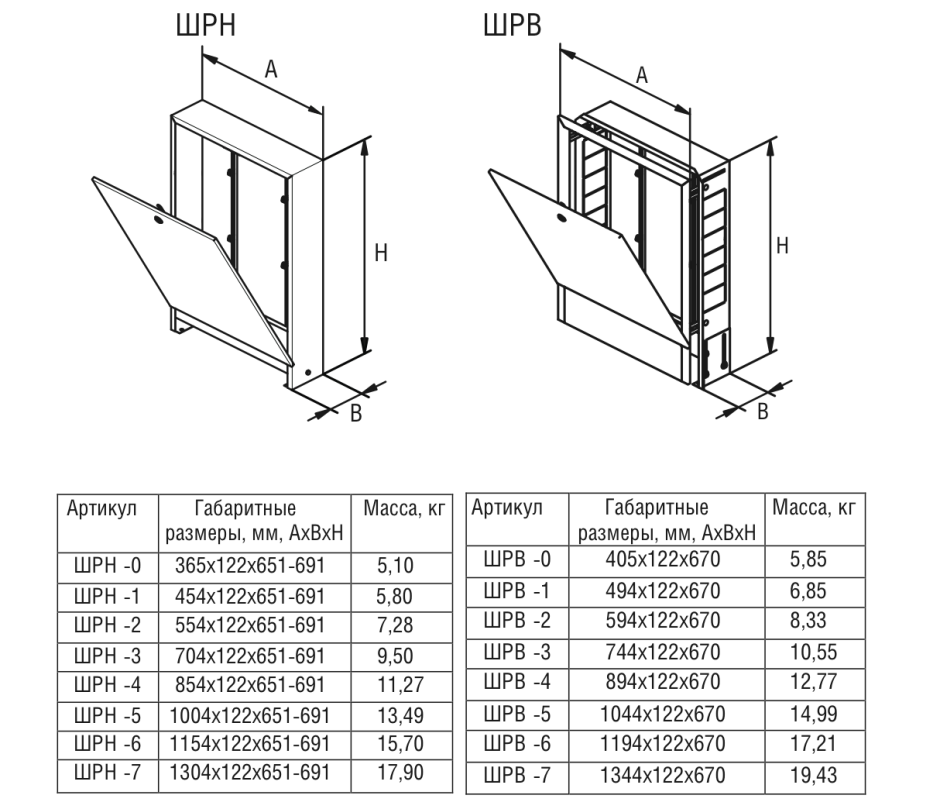 ШРН

A

H

B

ШРВ

A

H

B

| Артикул | Габаритные размеры, мм, AxBxH | Масса, кг |
|---|---|---|
| ШРН -0 | 365x122x651-691 | 5,10 |
| ШРН -1 | 454x122x651-691 | 5,80 |
| ШРН -2 | 554x122x651-691 | 7,28 |
| ШРН -3 | 704x122x651-691 | 9,50 |
| ШРН -4 | 854x122x651-691 | 11,27 |
| ШРН -5 | 1004x122x651-691 | 13,49 |
| ШРН -6 | 1154x122x651-691 | 15,70 |
| ШРН -7 | 1304x122x651-691 | 17,90 |

| Артикул | Габаритные размеры, мм, AxBxH | Масса, кг |
|---|---|---|
| ШРВ -0 | 405x122x670 | 5,85 |
| ШРВ -1 | 494x122x670 | 6,85 |
| ШРВ -2 | 594x122x670 | 8,33 |
| ШРВ -3 | 744x122x670 | 10,55 |
| ШРВ -4 | 894x122x670 | 12,77 |
| ШРВ -5 | 1044x122x670 | 14,99 |
| ШРВ -6 | 1194x122x670 | 17,21 |
| ШРВ -7 | 1344x122x670 | 19,43 |