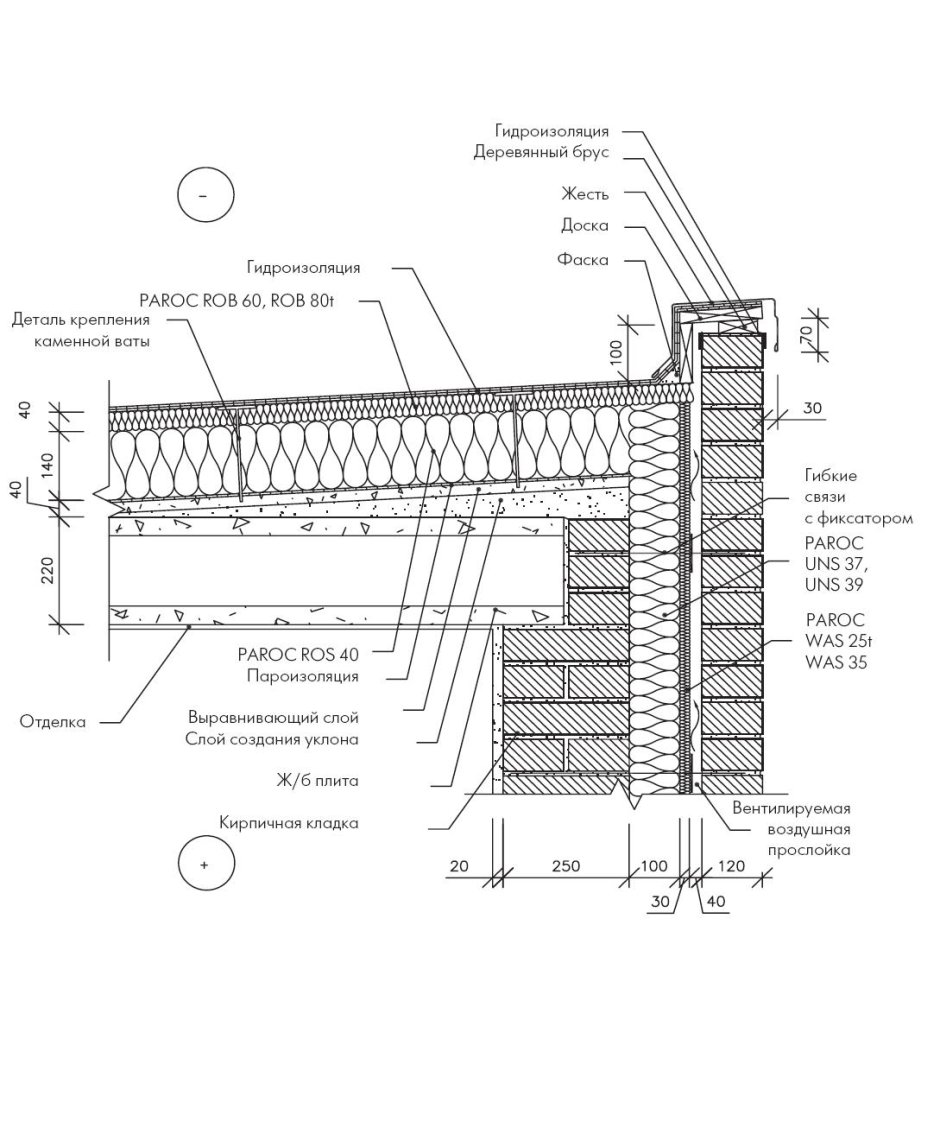 Гидроизоляция
Деревянный брус
Жесть
Доска
Фаска

–

Гидроизоляция
PAROC ROB 60, ROB 80t
Деталь крепления каменной ваты

100
70
30
40
140
40
220

Гибкие связи с фиксатором
PAROC UNS 37, UNS 39
PAROC WAS 25t WAS 35

PAROC ROS 40
Пароизоляция
Отделка
Выравнивающий слой
Слой создания уклона
Ж/б плита
Кирпичная кладка

Вентилируемая воздушная прослойка

+

20
250
100
120
30
40