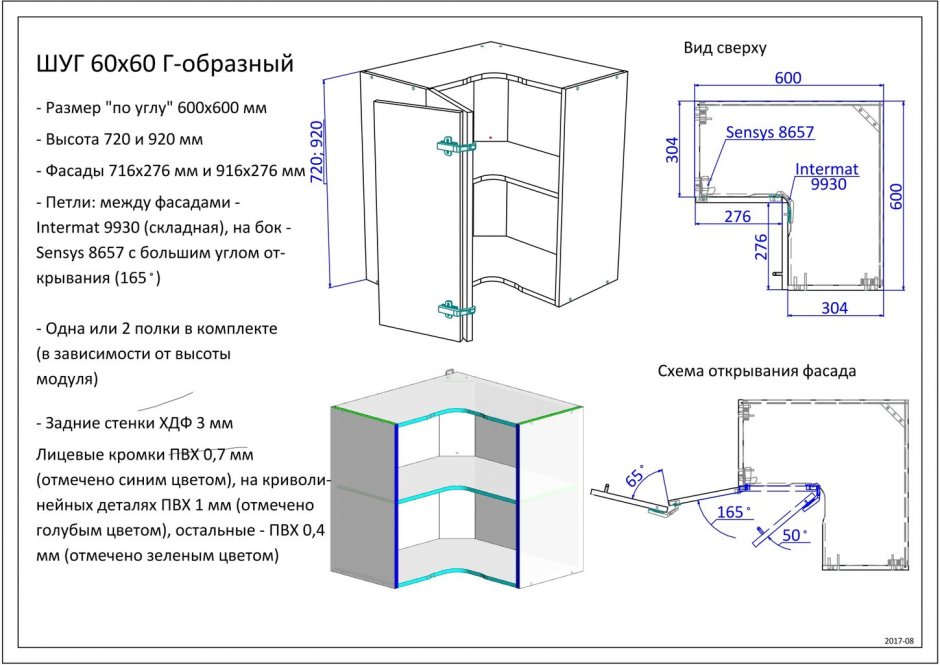 ШУГ 60х60 Г-образный

- Размер "по углу" 600х600 мм

- Высота 720 и 920 мм

- Фасады 716х276 мм и 916х276 мм

- Петли: между фасадами - Intermat 9930 (складная), на бок - Sensys 8657 с большим углом открывания (165°)

- Одна или 2 полки в комплекте (в зависимости от высоты модуля)

- Задние стенки ХДФ 3 мм

Лицевые кромки ПВХ 0,7 мм (отмечено синим цветом), на криволинейных деталях ПВХ 1 мм (отмечено голубым цветом), остальные - ПВХ 0,4 мм (отмечено зеленым цветом)

720; 920

Вид сверху

600

304

Sensys 8657

Intermat 9930

600

276

276

304

Схема открывания фасада

65°

165°

50°

2017-08