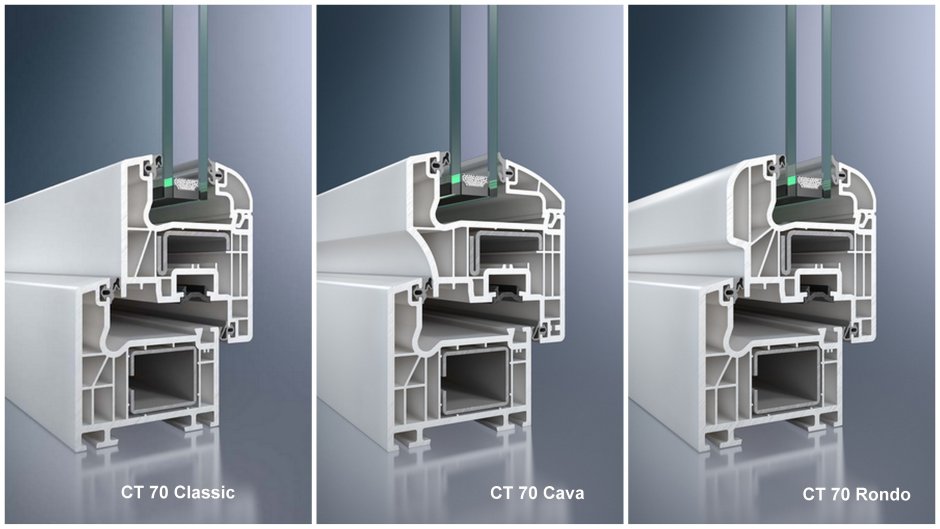 CT 70 Classic

CT 70 Cava

CT 70 Rondo