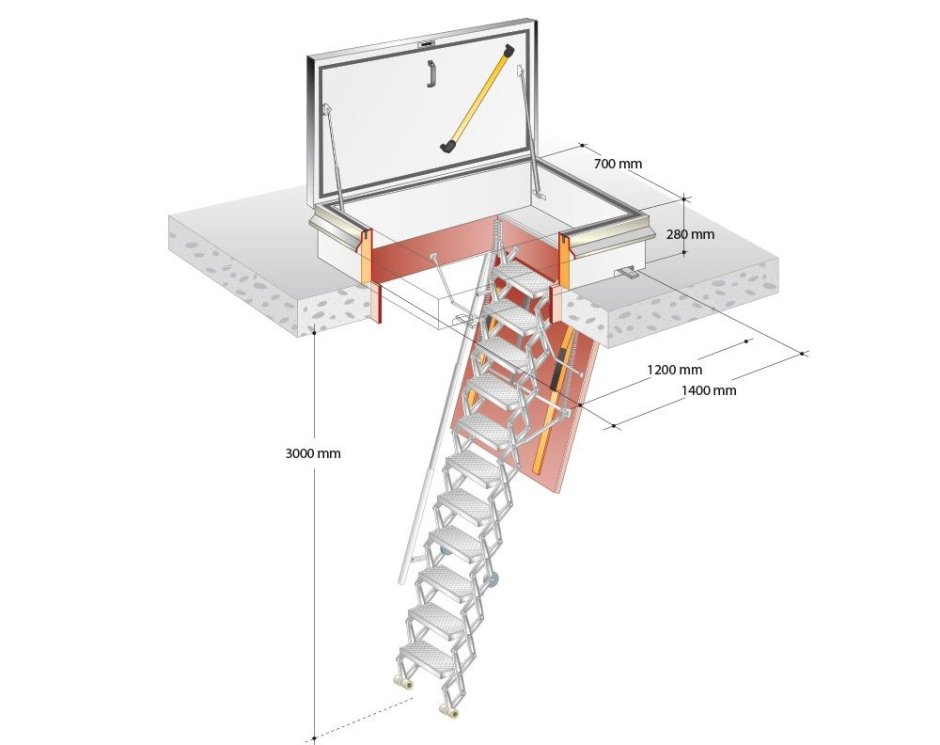 700 mm

280 mm

1200 mm

1400 mm

3000 mm