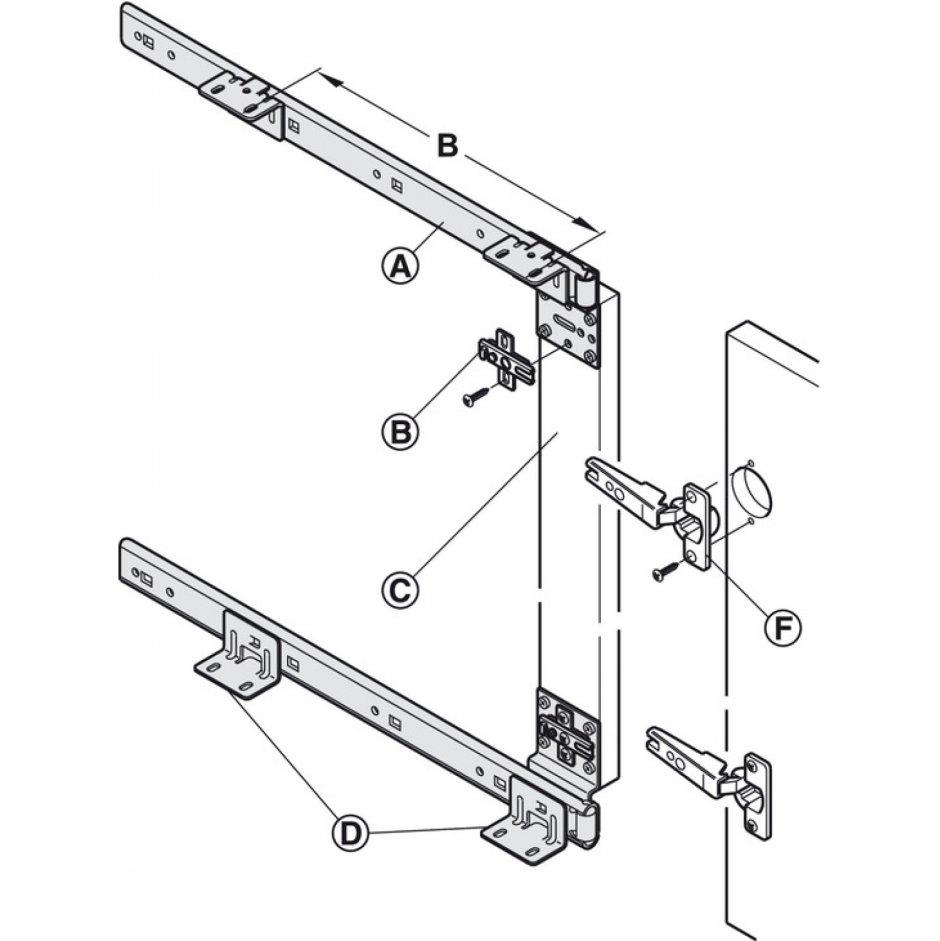 B
A
B
C
F
D