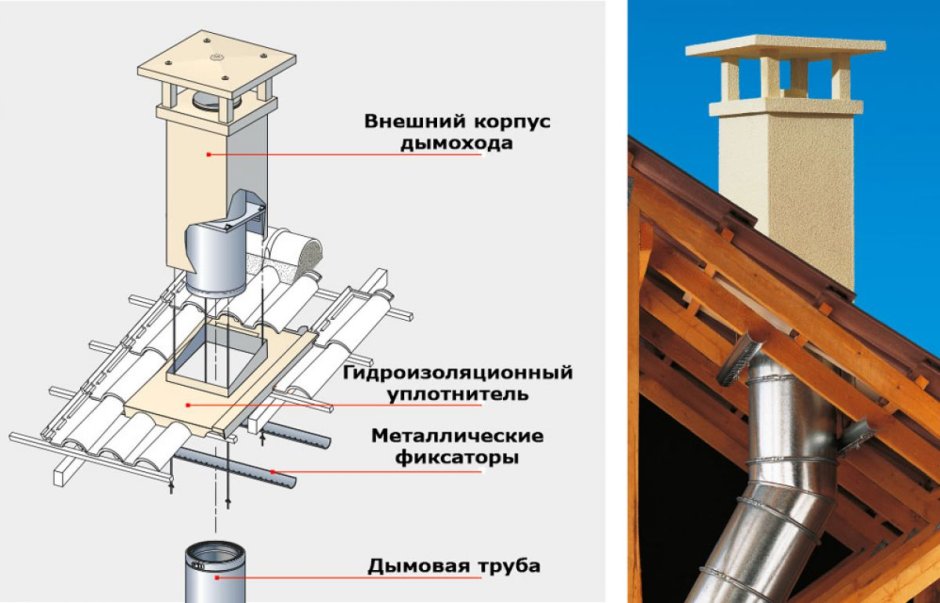 Внешний корпус дымохода

Гидроизоляционный уплотнитель

Металлические фиксаторы

Дымовая труба