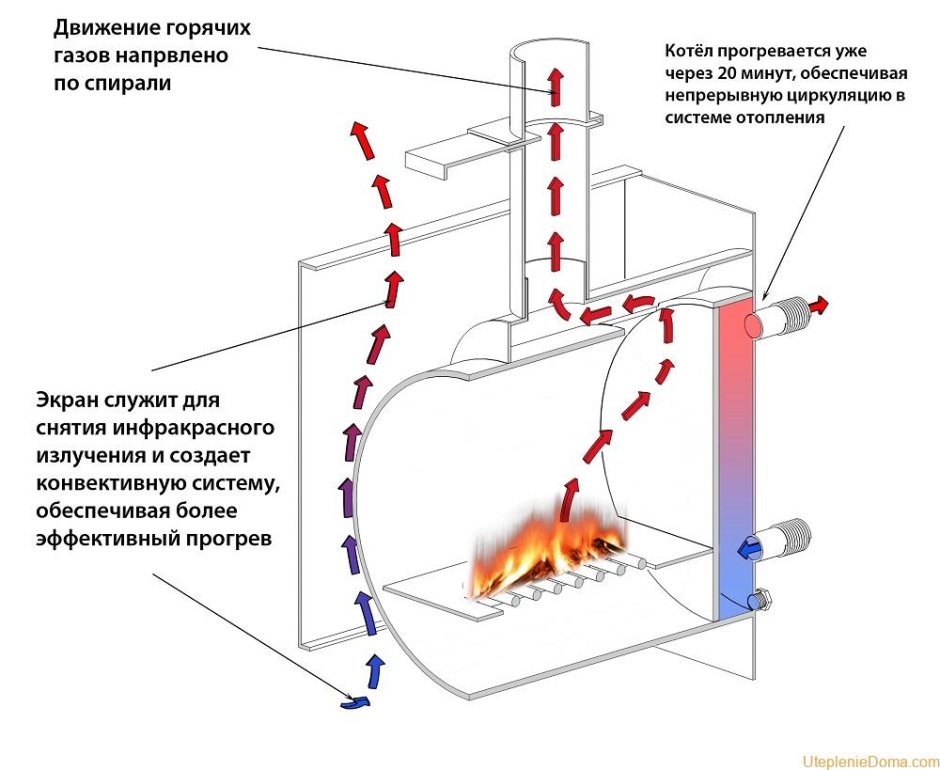 Движение горячих газов напрвлено по спирали

Котёл прогревается уже через 20 минут, обеспечивая непрерывную циркуляцию в системе отопления

Экран служит для снятия инфракрасного излучения и создает конвективную систему, обеспечивая более эффективный прогрев

UteplenieDoma.com