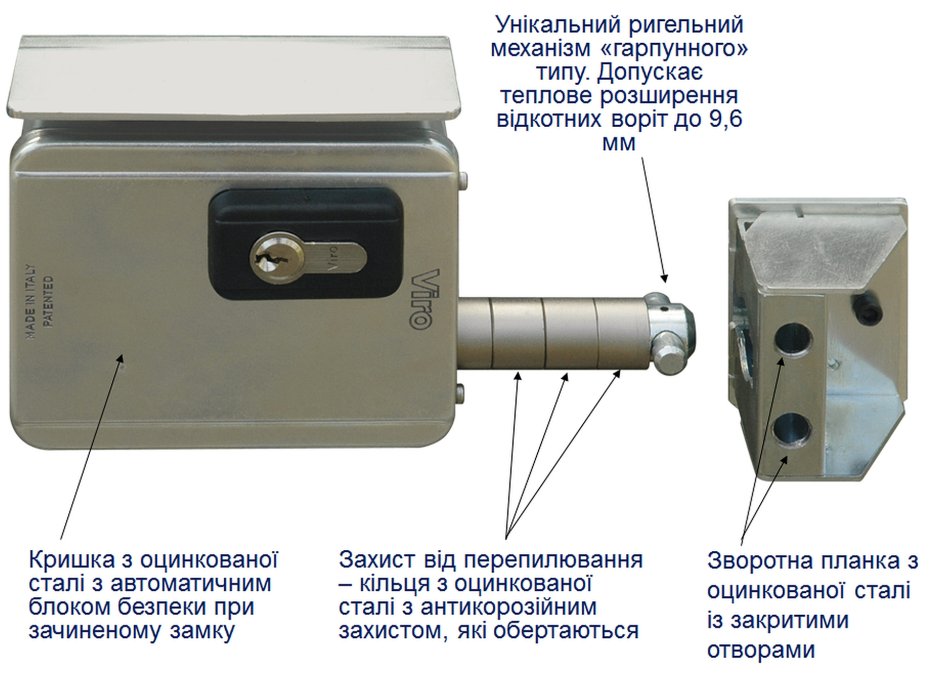 Унікальний ригельний механізм «гарпунного» типу. Допускає теплове розширення відкотних воріт до 9,6 мм

MADE IN ITALY
PATENTED

Viro

Viro

Кришка з оцинкованої сталі з автоматичним блоком безпеки при зачиненому замку

Захист від перепилювання – кільця з оцинкованої сталі з антикорозійним захистом, які обертаються

Зворотна планка з оцинкованої сталі із закритими отворами