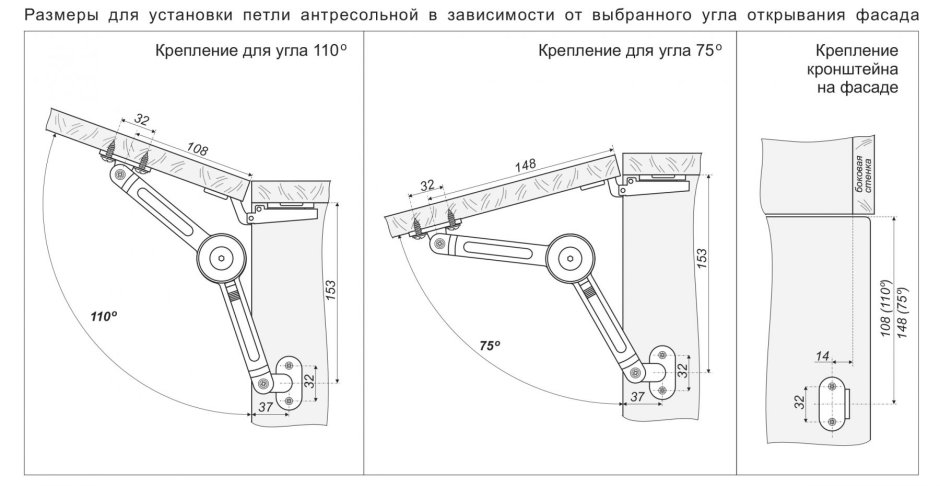 Размеры для установки петли антресольной в зависимости от выбранного угла открывания фасада

Крепление для угла 110°

32
108
153
110°
32
37

Крепление для угла 75°

148
32
153
75°
32
37

Крепление кронштейна на фасаде

боковая стенка
108 (110°)
148 (75°)
14
32