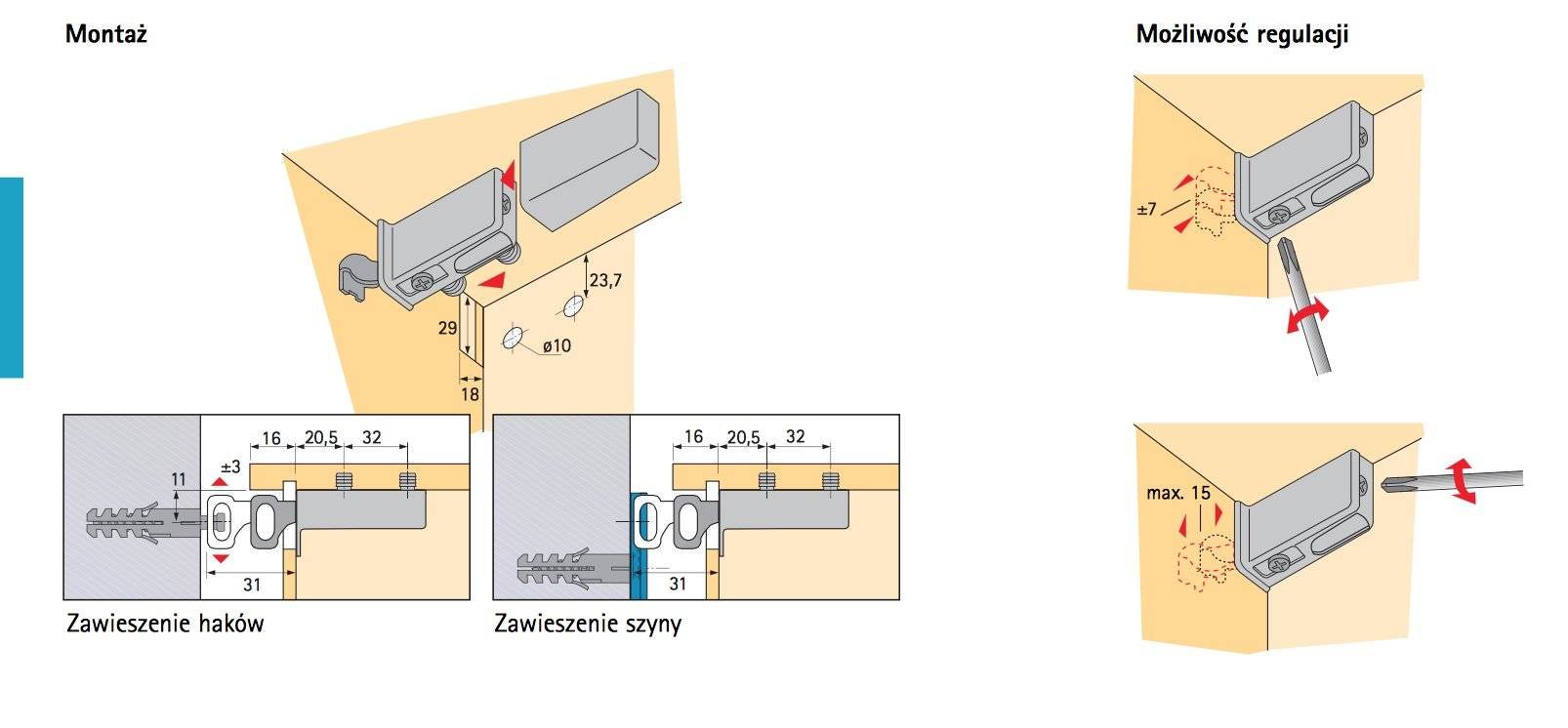 Montaż

23,7

29

ø10

18

16 20,5 32

±3

11

31

Zawieszenie haków

16 20,5 32

31

Zawieszenie szyny

Możliwość regulacji

±7

max. 15