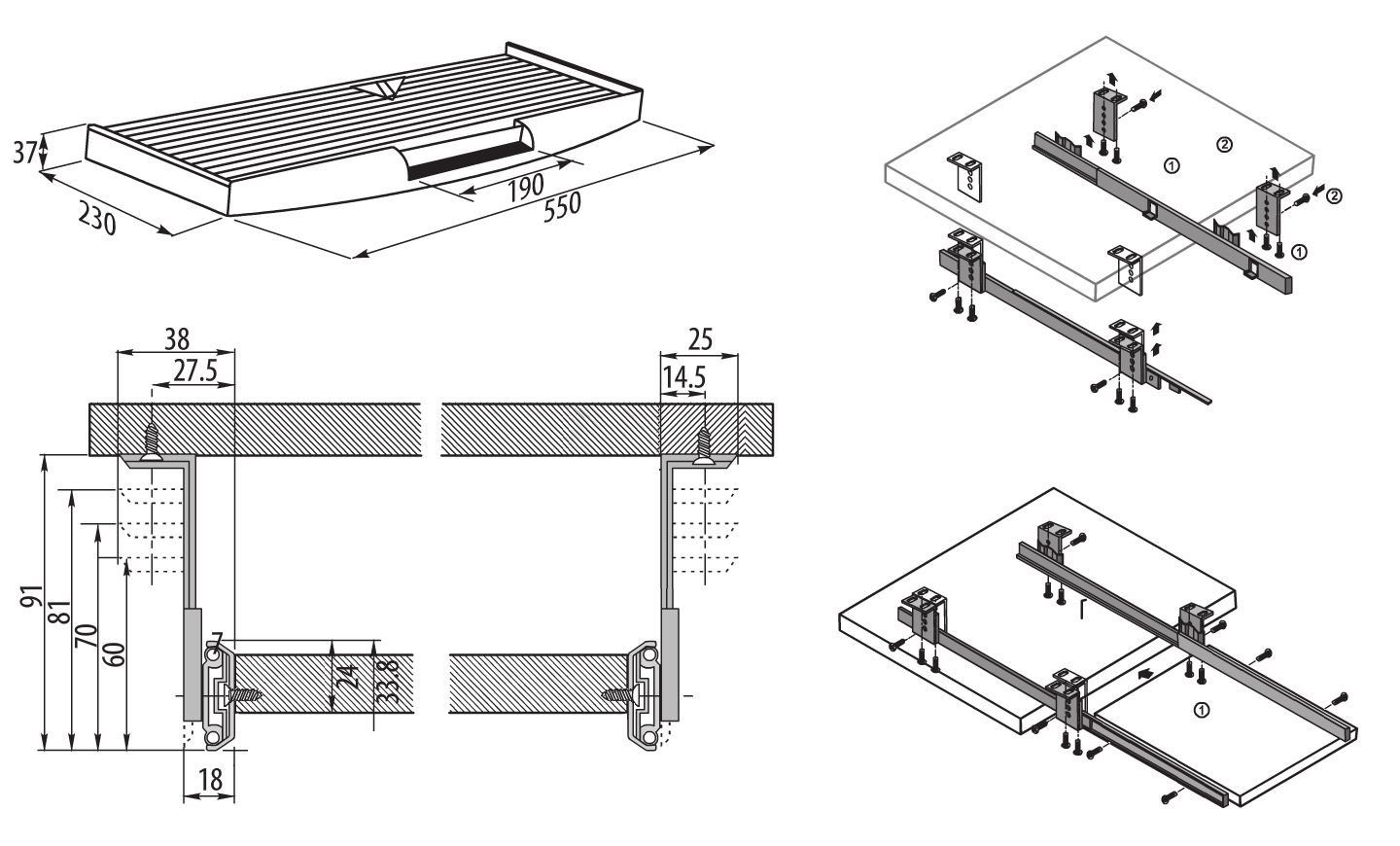 37
230
190
550

38
27.5
25
14.5
91
81
70
60
7
24
33.8
18

①
②
②
①

①