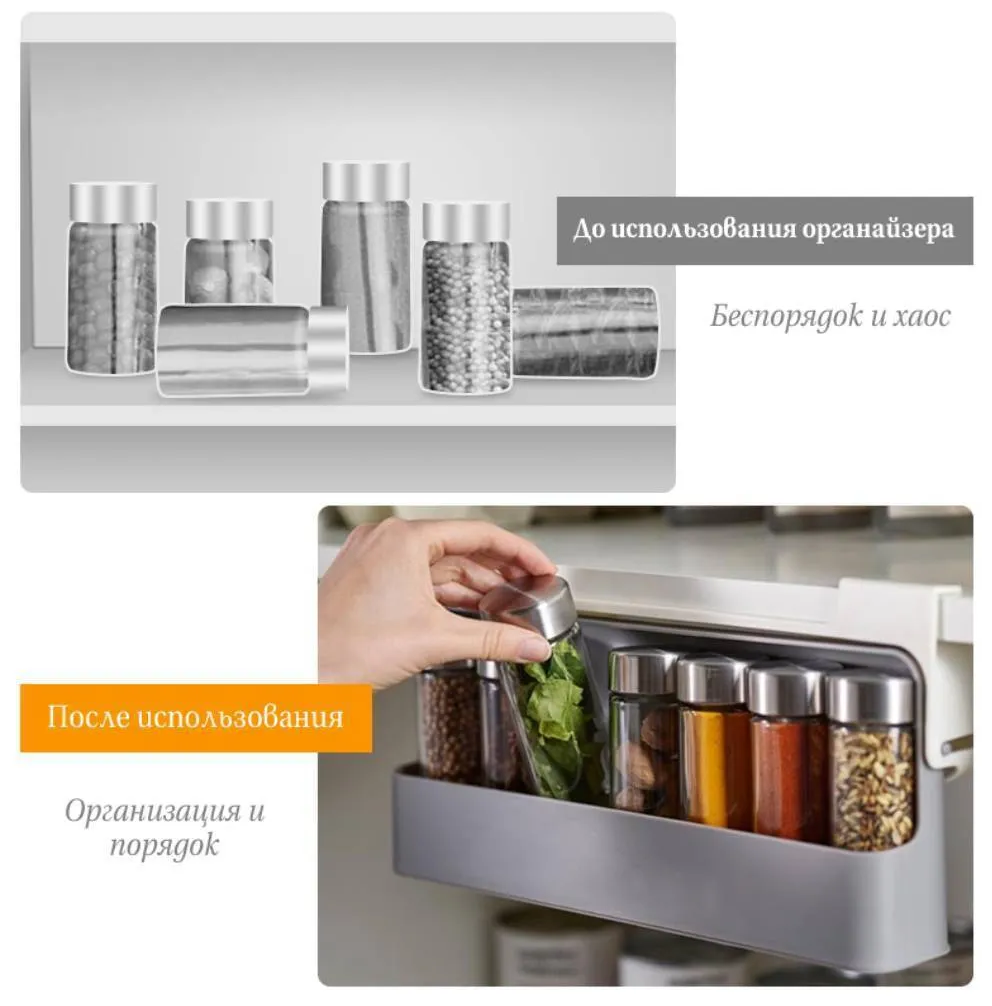 До использования органайзера

Беспорядок и хаос

После использования

Организация и порядок