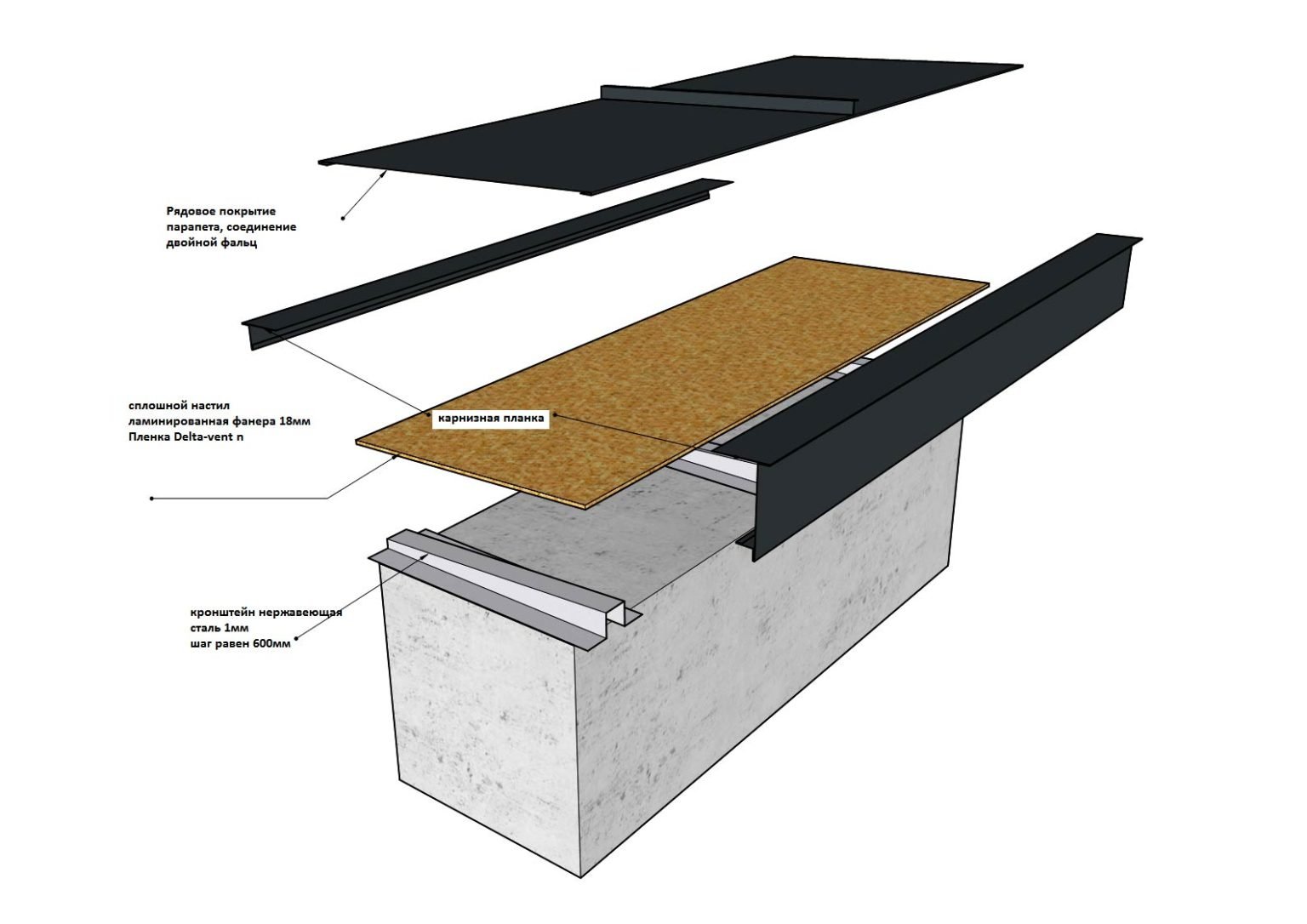 Рядовое покрытие парапета, соединение двойной фальц

сплошной настил ламинированная фанера 18мм Пленка Delta-vent n

карнизная планка

кронштейн нержавеющая сталь 1мм шаг равен 600мм