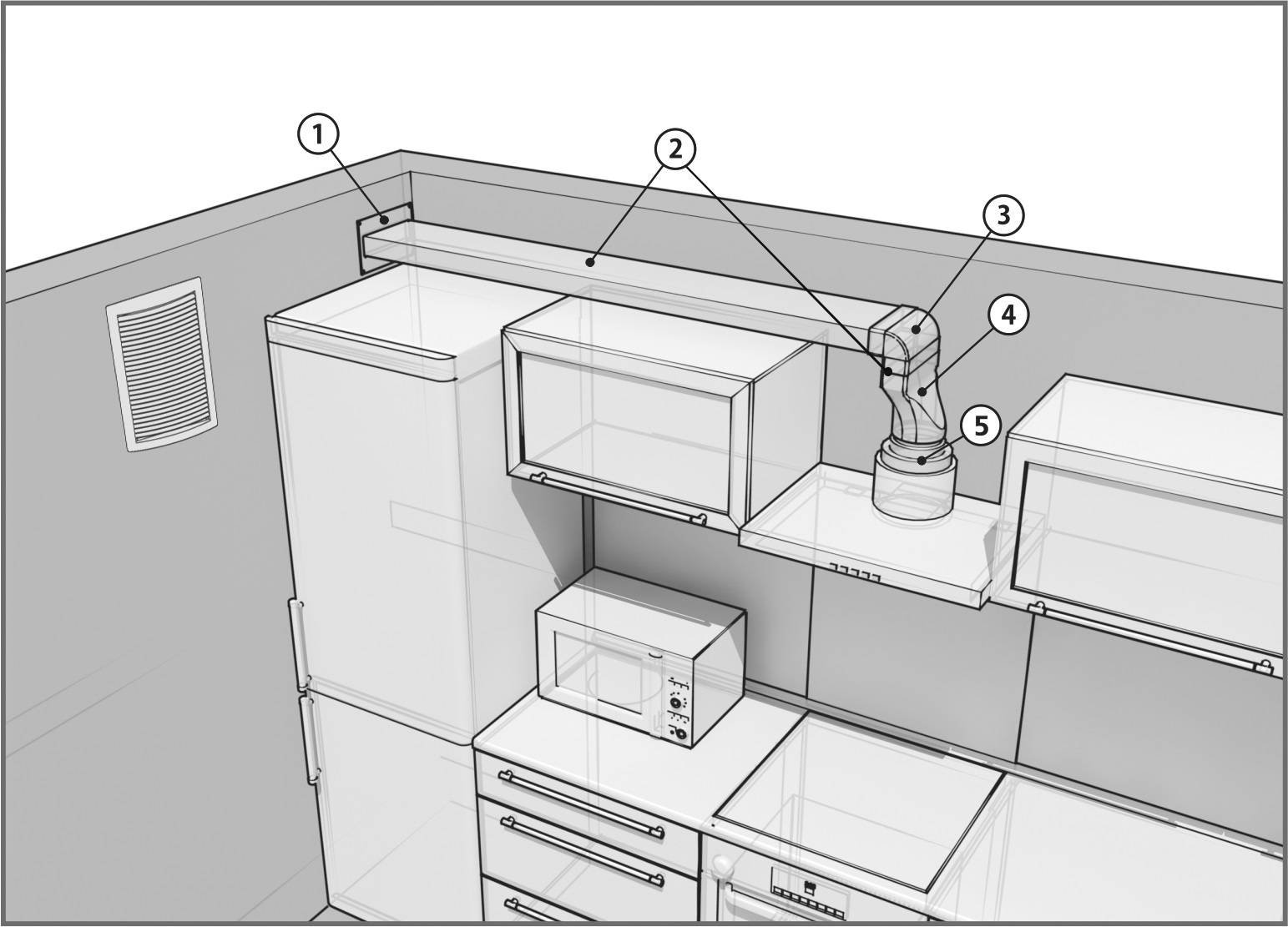 1
2
3
4
5