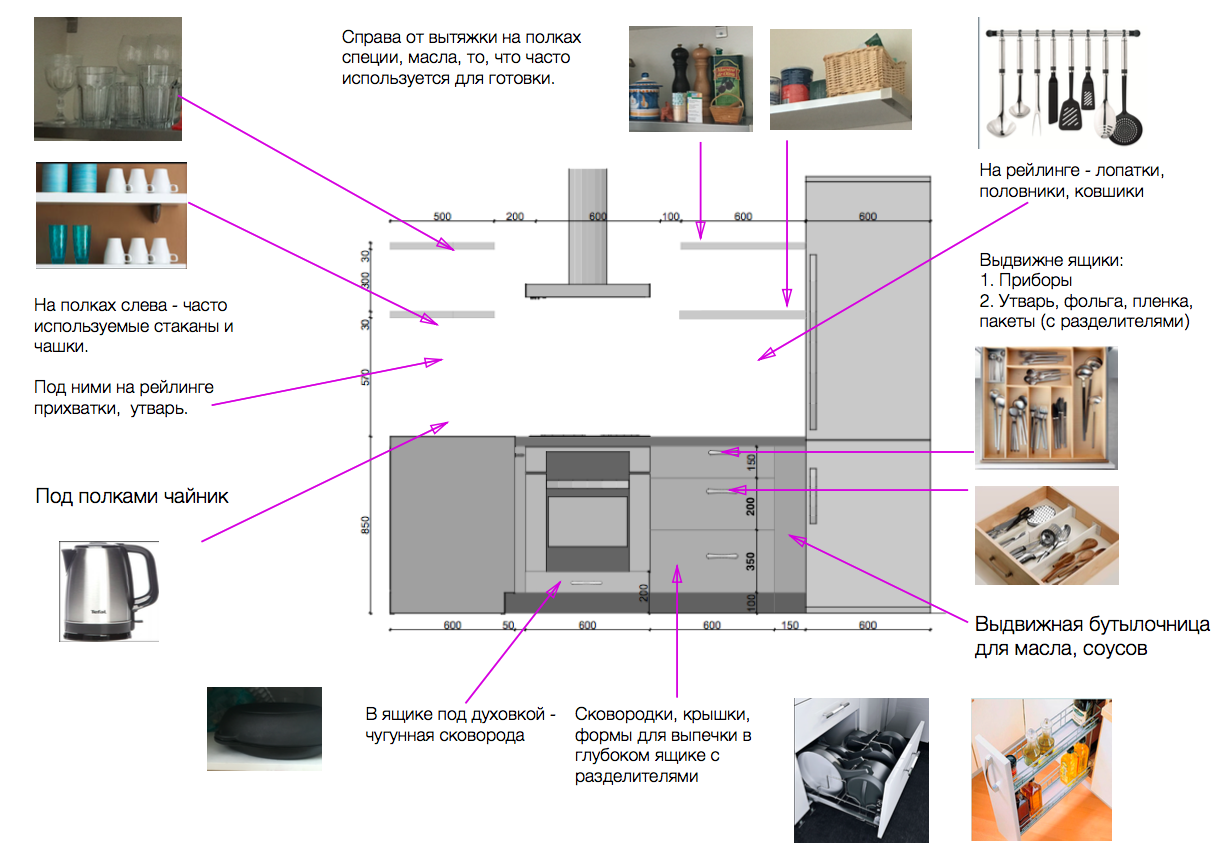 Справа от вытяжки на полках специи, масла, то, что часто используется для готовки.

На рейлинге - лопатки, половники, ковшики

Выдвижне ящики:
1. Приборы
2. Утварь, фольга, пленка, пакеты (с разделителями)

На полках слева - часто используемые стаканы и чашки.

Под ними на рейлинге прихватки, утварь.

Под полками чайник

Tefal

500 200 600 100 600 600

30 300 30 570

850

150 200 350 100

200

600 50 600 600 150 600

Выдвижная бутылочница для масла, соусов

В ящике под духовкой - чугунная сковорода

Сковородки, крышки, формы для выпечки в глубоком ящике с разделителями