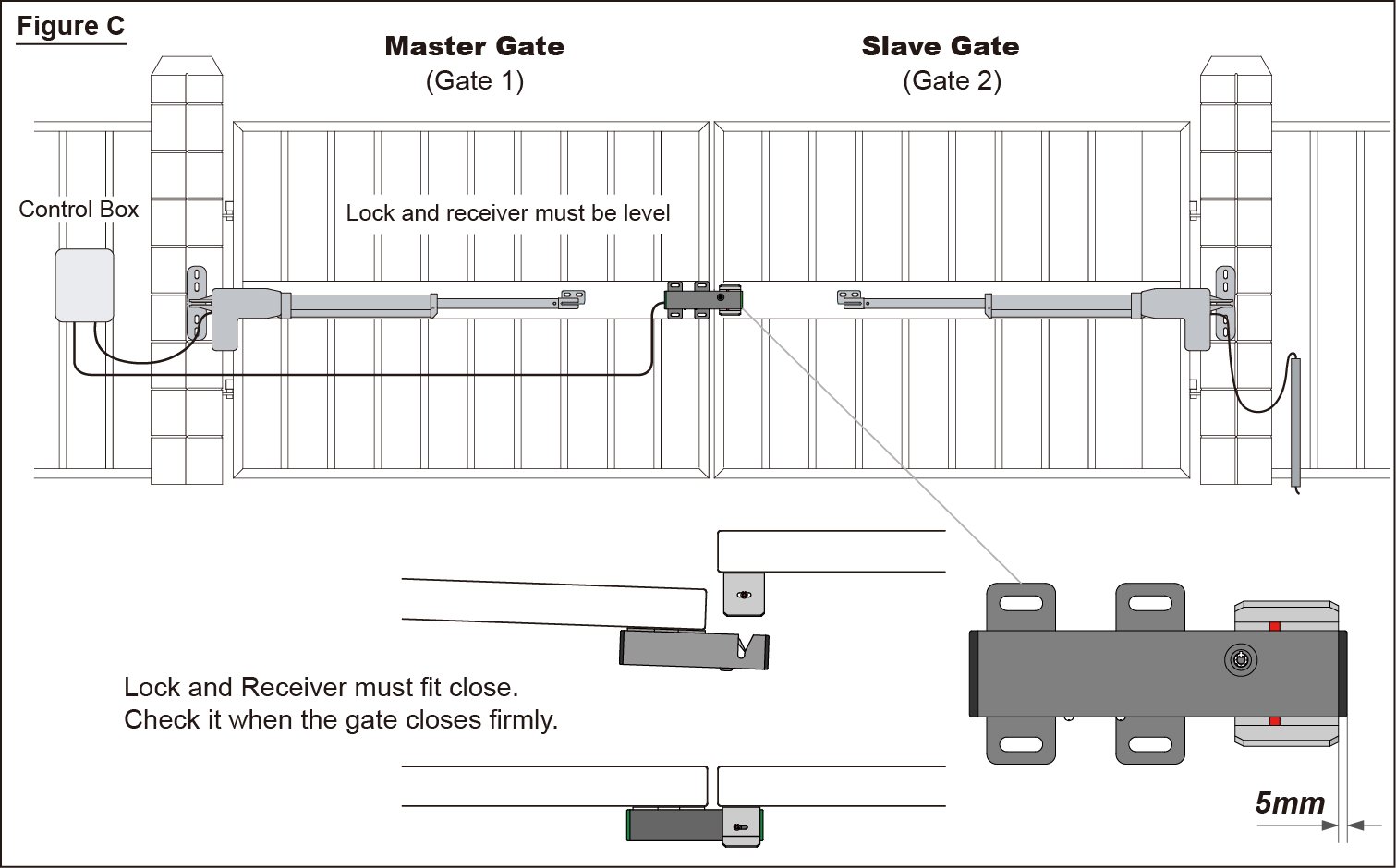 Figure C

Master Gate
(Gate 1)

Slave Gate
(Gate 2)

Control Box

Lock and receiver must be level

Lock and Receiver must fit close.
Check it when the gate closes firmly.

5mm