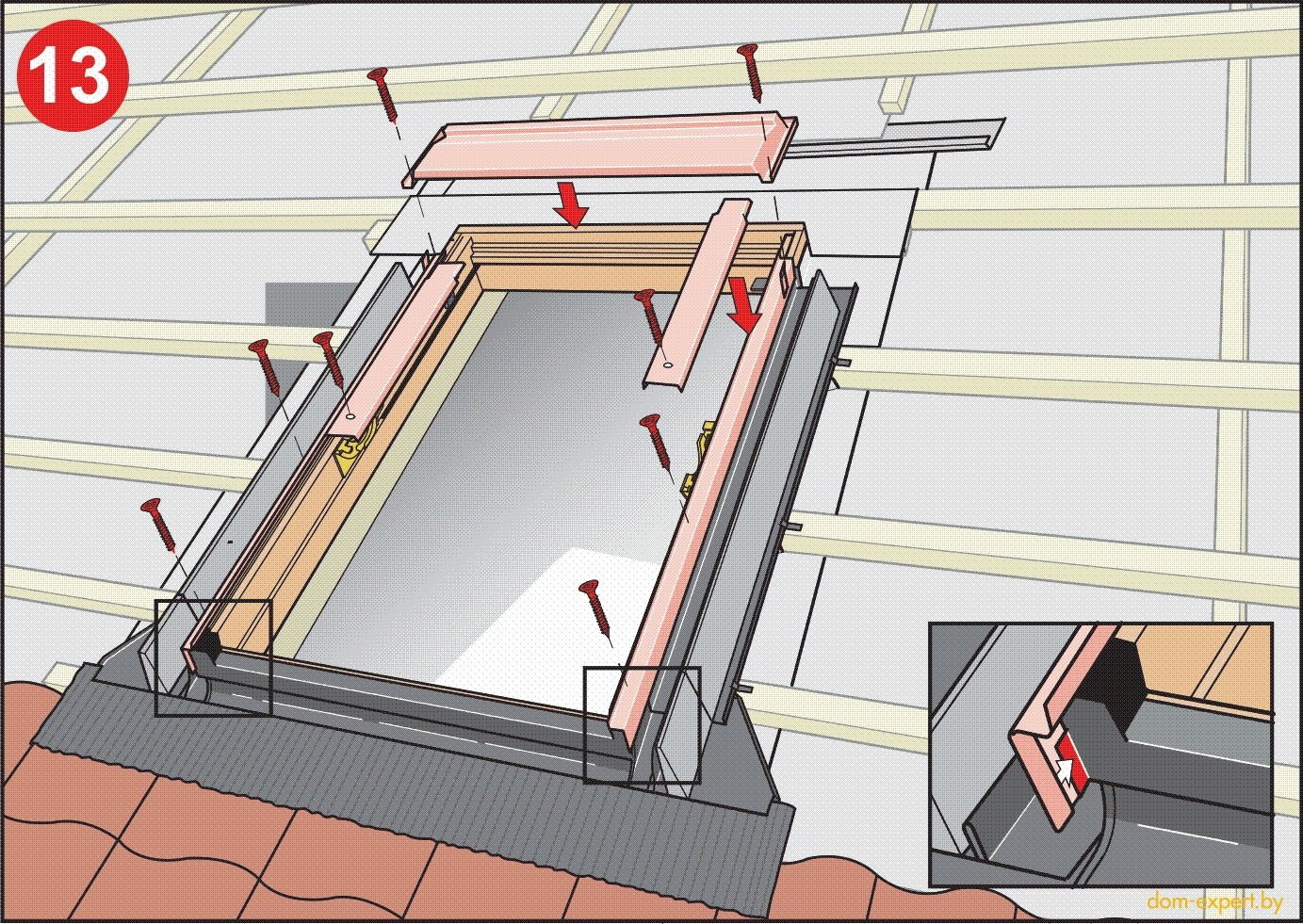 13

dom-expert.by