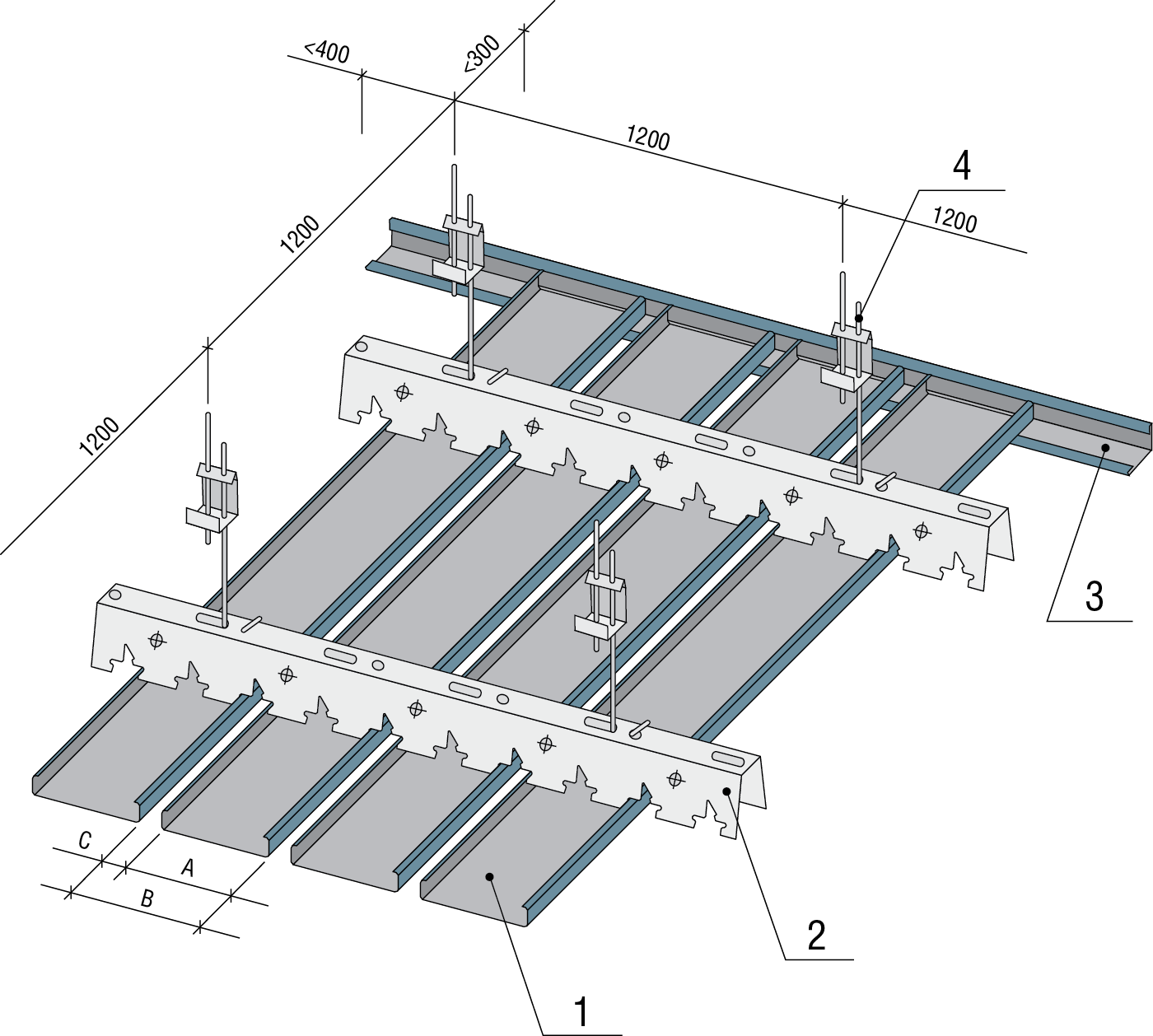 <400
<300
1200
4
1200
1200
1200
3
C
A
B
2
1