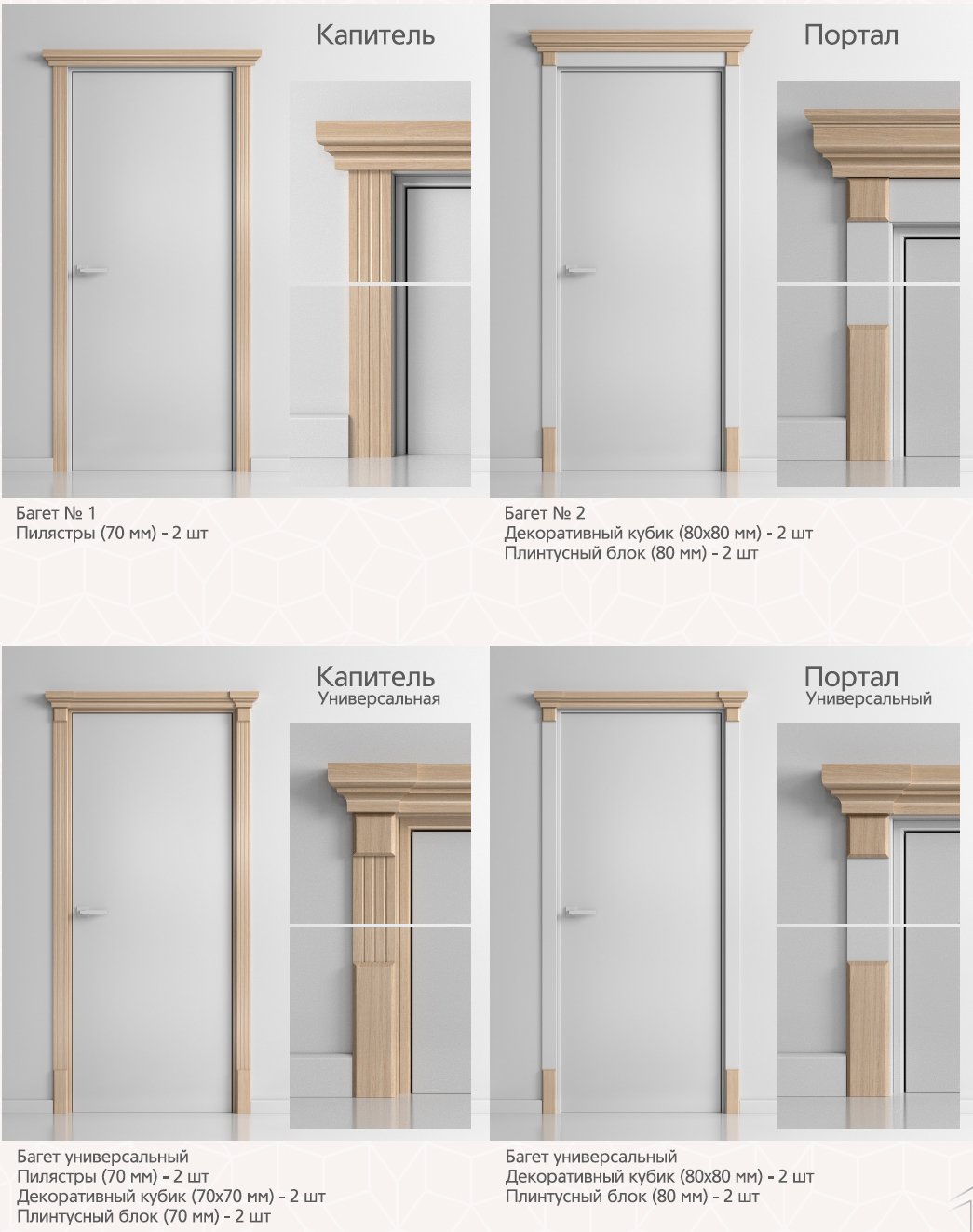 Капитель

Багет № 1
Пилястры (70 мм) - 2 шт

Портал

Багет № 2
Декоративный кубик (80х80 мм) - 2 шт
Плинтусный блок (80 мм) - 2 шт

Капитель
Универсальная

Багет универсальный
Пилястры (70 мм) - 2 шт
Декоративный кубик (70х70 мм) - 2 шт
Плинтусный блок (70 мм) - 2 шт

Портал
Универсальный

Багет универсальный
Декоративный кубик (80х80 мм) - 2 шт
Плинтусный блок (80 мм) - 2 шт