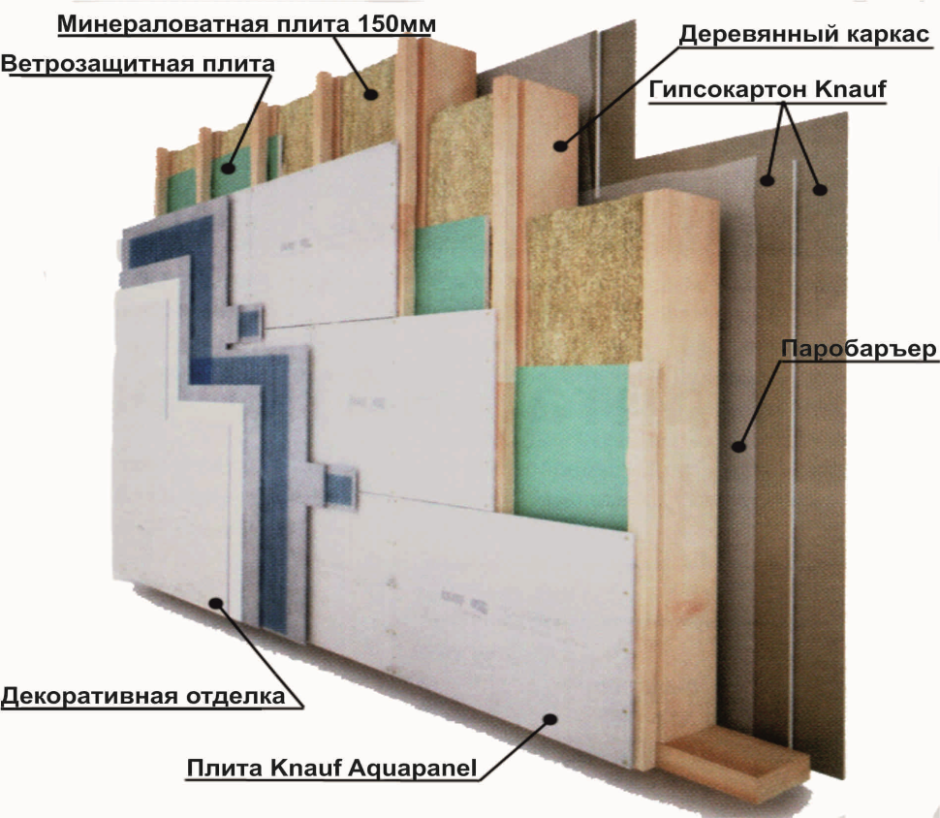 Минераловатная плита 150мм
Ветрозащитная плита
Деревянный каркас
Гипсокартон Knauf
Паробаръер
Декоративная отделка
Плита Knauf Aquapanel