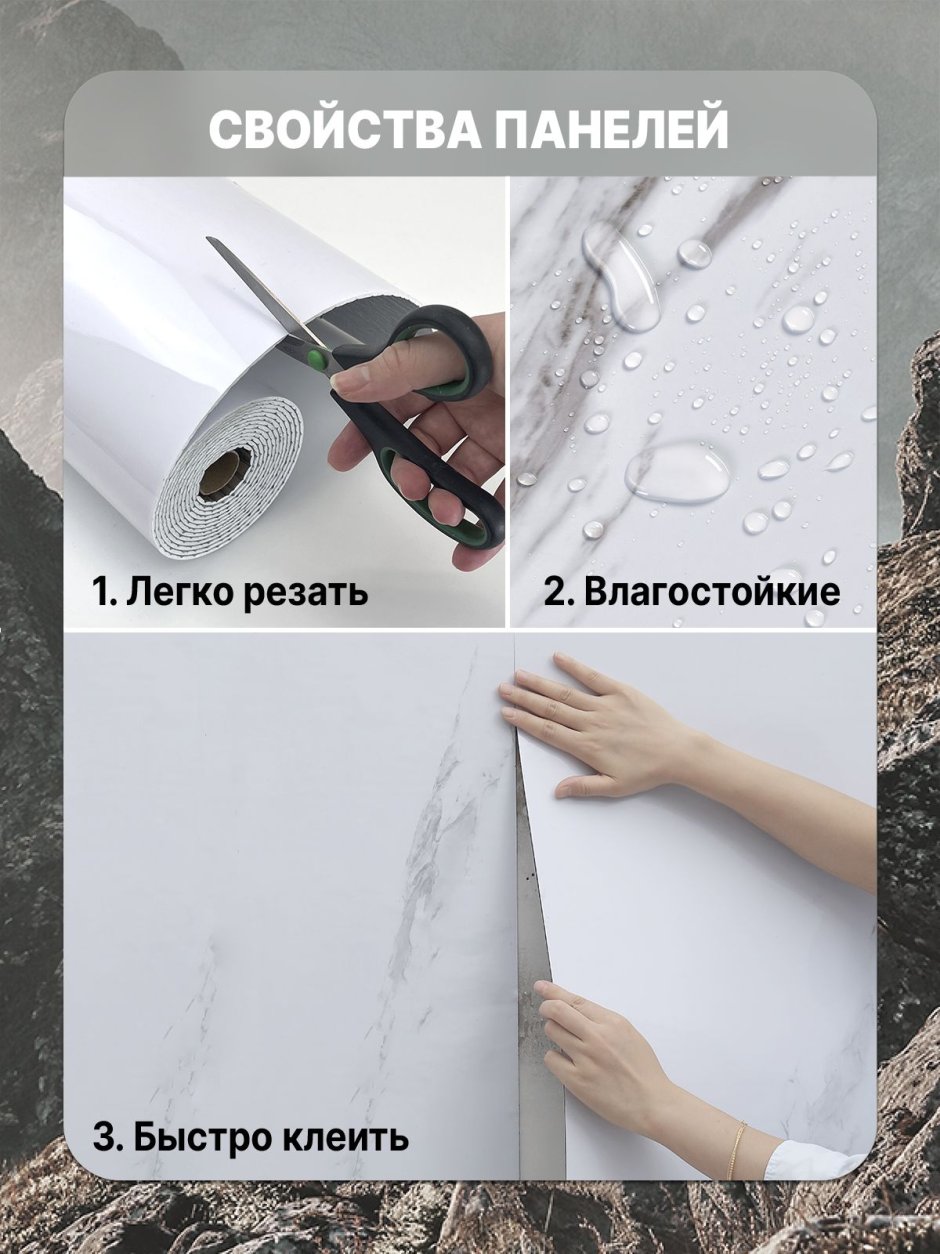 СВОЙСТВА ПАНЕЛЕЙ

1. Легко резать

2. Влагостойкие

3. Быстро клеить