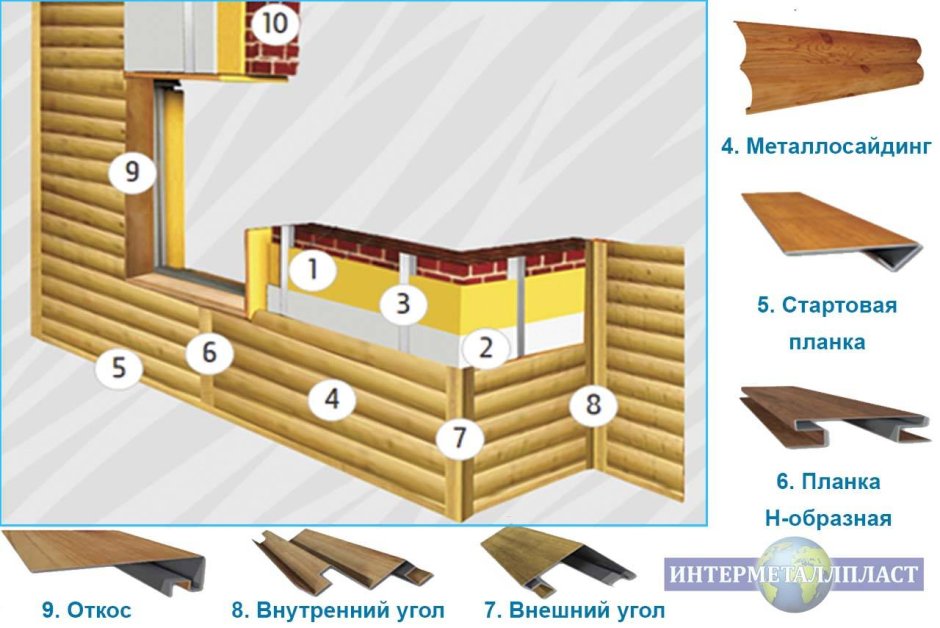 10

9

1

3

2

5

6

4

7

8

4. Металлосайдинг

5. Стартовая планка

6. Планка Н-образная

9. Откос

8. Внутренний угол

7. Внешний угол

ИНТЕРМЕТАЛЛПЛАСТ