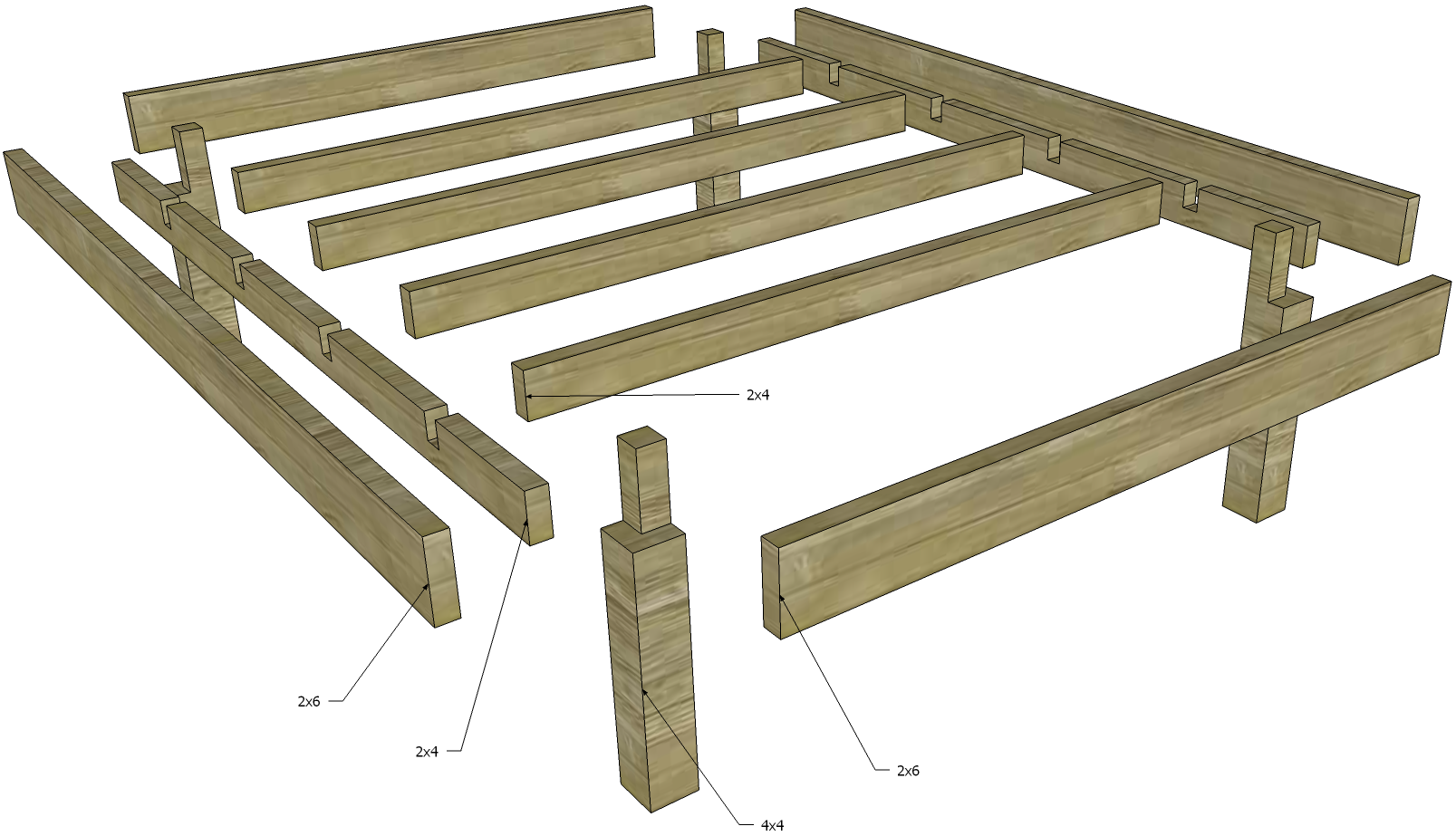 2x4

2x6

2x4

2x6

4x4