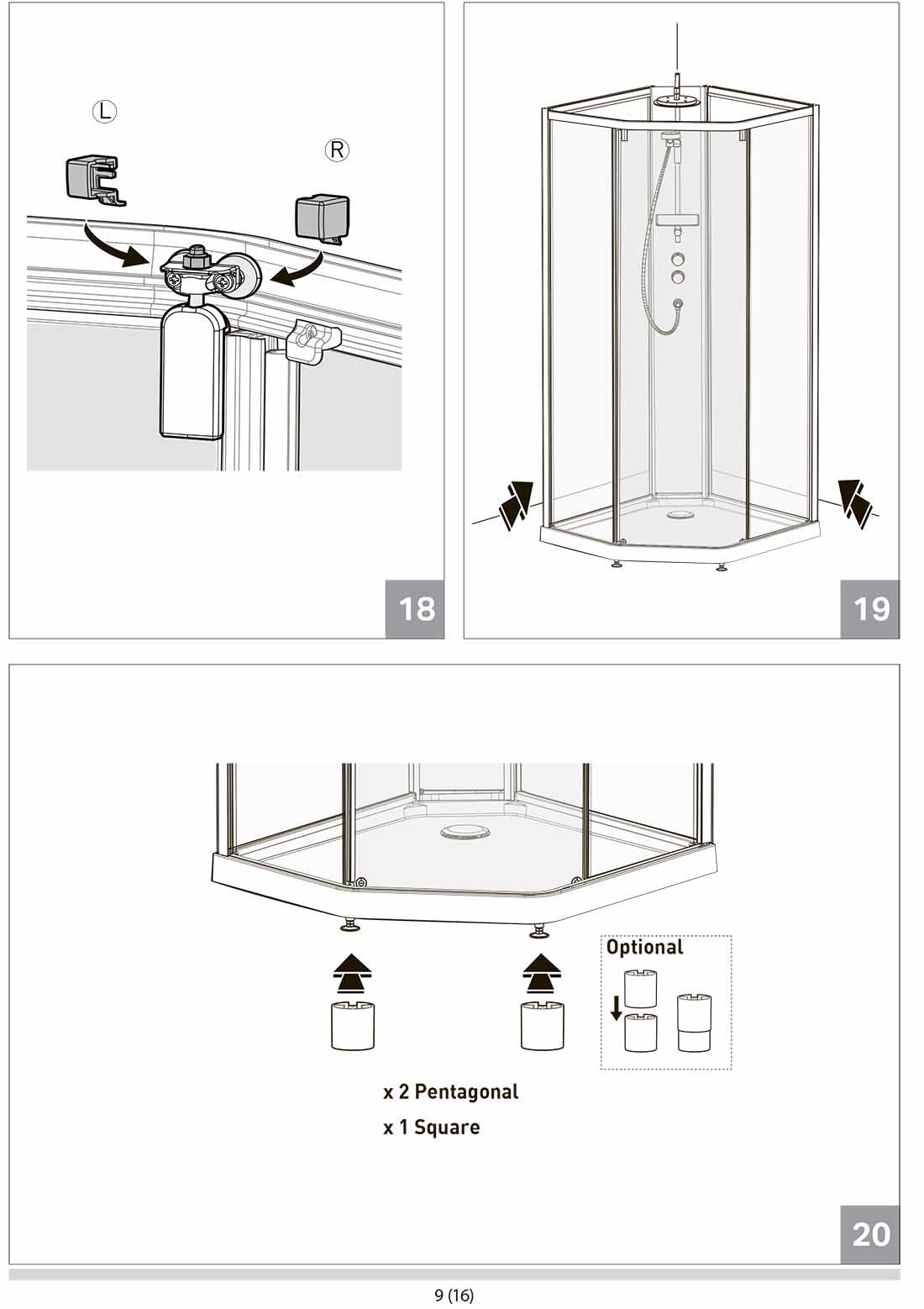 Ⓛ

Ⓡ

18

19

Optional

x 2 Pentagonal

x 1 Square

20

9 (16)