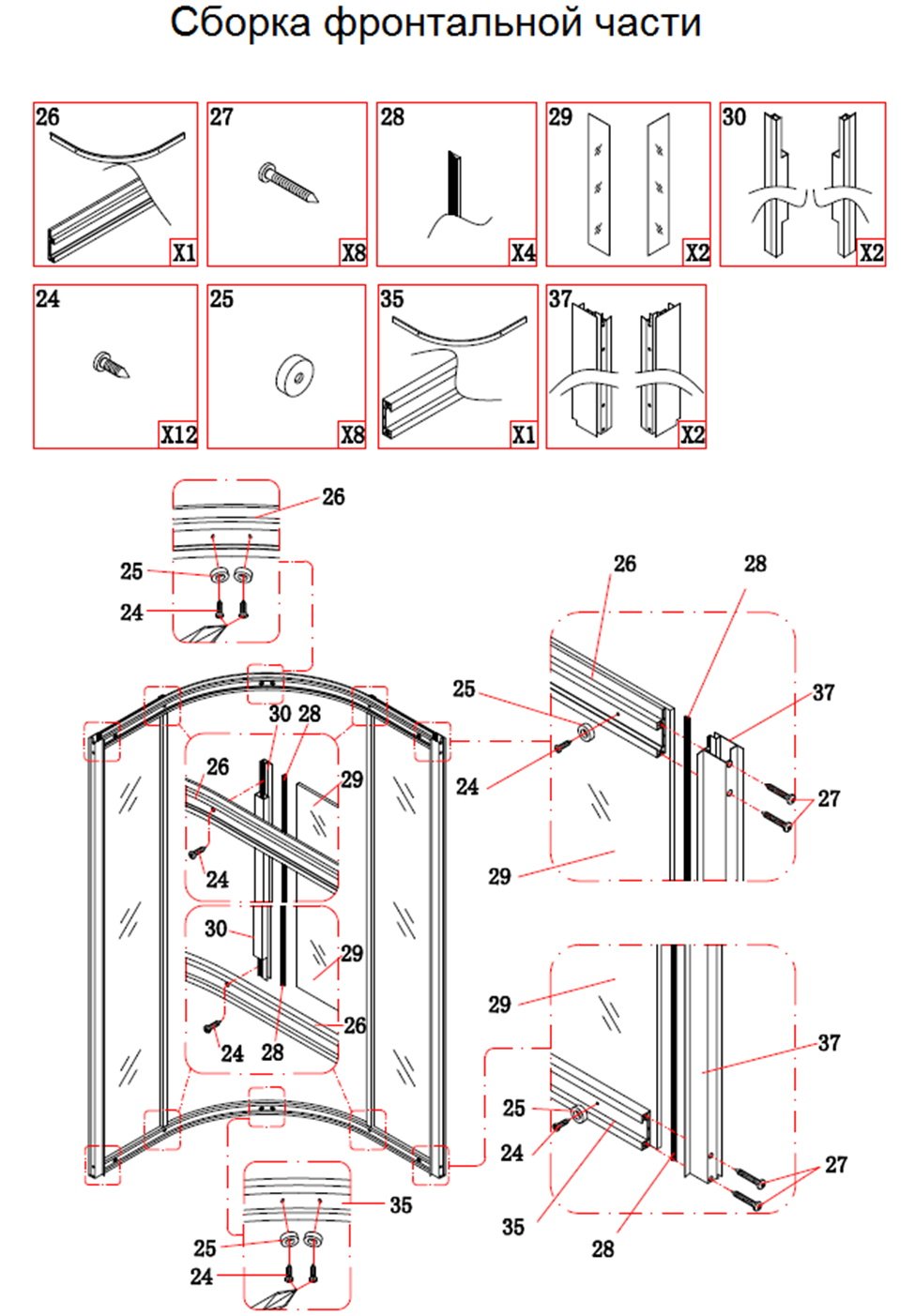 Сборка фронтальной части

26 X1
27 X8
28 X4
29 X2
30 X2
24 X12
25 X8
35 X1
37 X2

26
25
24
30 28
26
29
24
30
29
26
24 28
35
25
24

26 28
25
37
24
27
29

29
37
25
24
27
35
28