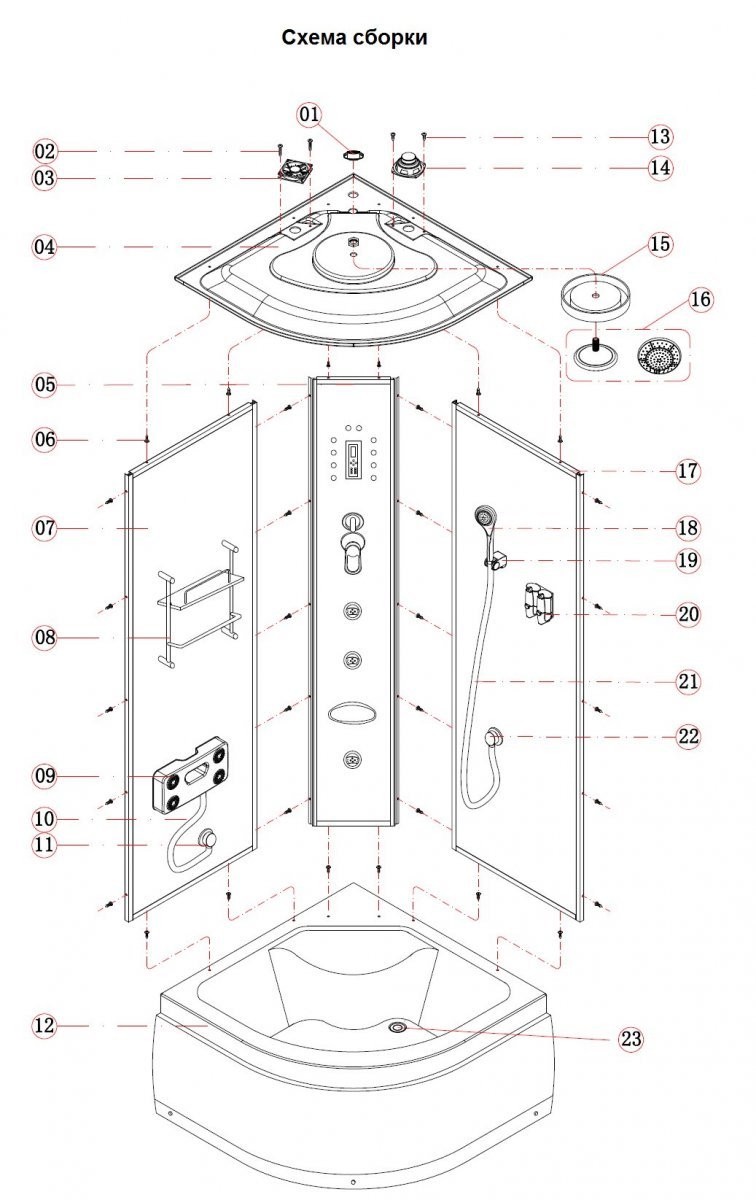 Схема сборки

01
02
03
04
05
06
07
08
09
10
11
12
13
14
15
16
17
18
19
20
21
22
23