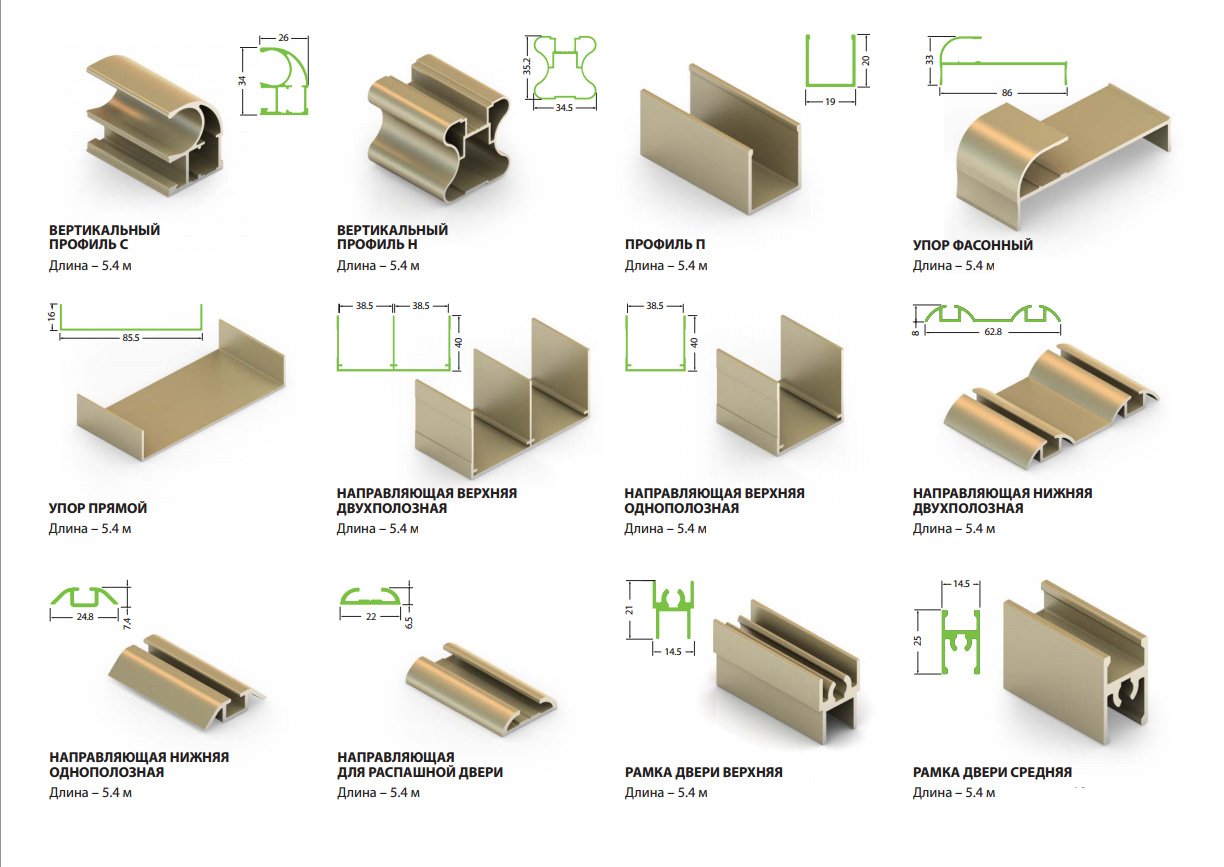 26
34

ВЕРТИКАЛЬНЫЙ ПРОФИЛЬ С
Длина – 5.4 м

35.2
34.5

ВЕРТИКАЛЬНЫЙ ПРОФИЛЬ Н
Длина – 5.4 м

20
19

ПРОФИЛЬ П
Длина – 5.4 м

33
86

УПОР ФАСОННЫЙ
Длина – 5.4 м

16
85.5

УПОР ПРЯМОЙ
Длина – 5.4 м

38.5
38.5
40

НАПРАВЛЯЮЩАЯ ВЕРХНЯЯ ДВУХПОЛОЗНАЯ
Длина – 5.4 м

38.5
40

НАПРАВЛЯЮЩАЯ ВЕРХНЯЯ ОДНОПОЛОЗНАЯ
Длина – 5.4 м

8
62.8

НАПРАВЛЯЮЩАЯ НИЖНЯЯ ДВУХПОЛОЗНАЯ
Длина – 5.4 м

24.8
7.4

НАПРАВЛЯЮЩАЯ НИЖНЯЯ ОДНОПОЛОЗНАЯ
Длина – 5.4 м

22
6.5

НАПРАВЛЯЮЩАЯ ДЛЯ РАСПАШНОЙ ДВЕРИ
Длина – 5.4 м

21
14.5

РАМКА ДВЕРИ ВЕРХНЯЯ
Длина – 5.4 м

14.5
25

РАМКА ДВЕРИ СРЕДНЯЯ
Длина – 5.4 м