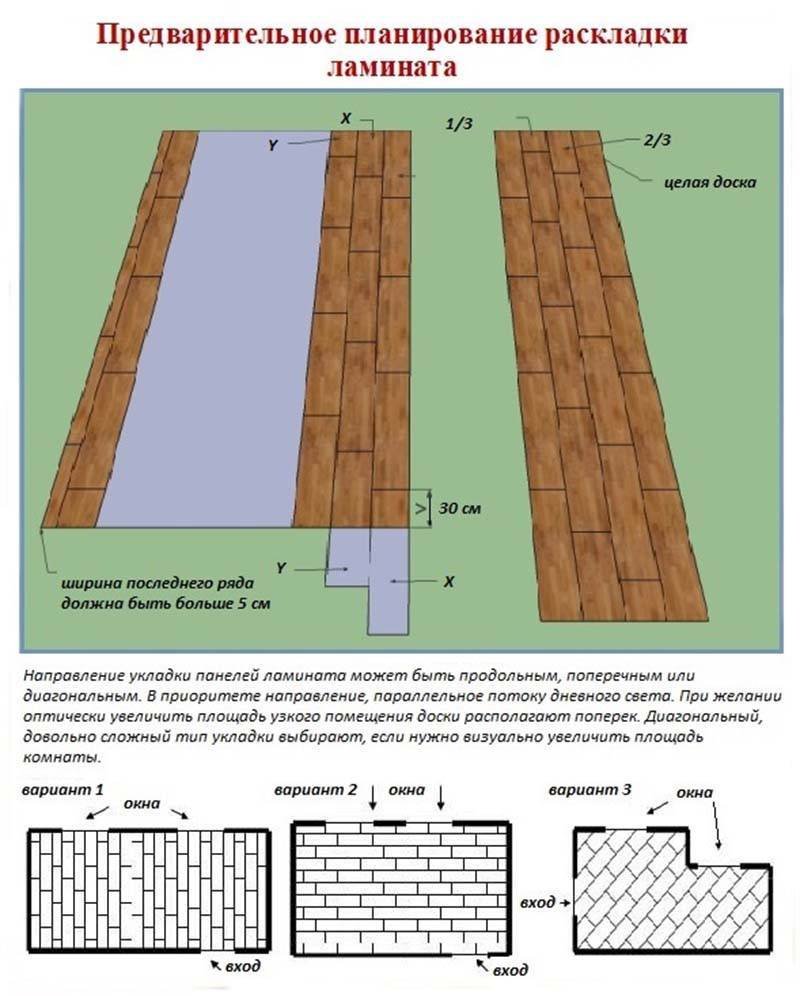 Предварительное планирование раскладки ламината

X
Y
1/3
2/3
целая доска
> 30 см
Y
X
ширина последнего ряда должна быть больше 5 см

Направление укладки панелей ламината может быть продольным, поперечным или диагональным. В приоритете направление, параллельное потоку дневного света. При желании оптически увеличить площадь узкого помещения доски располагают поперек. Диагональный, довольно сложный тип укладки выбирают, если нужно визуально увеличить площадь комнаты.

вариант 1
окна
вход

вариант 2
окна
вход

вариант 3
окна
вход